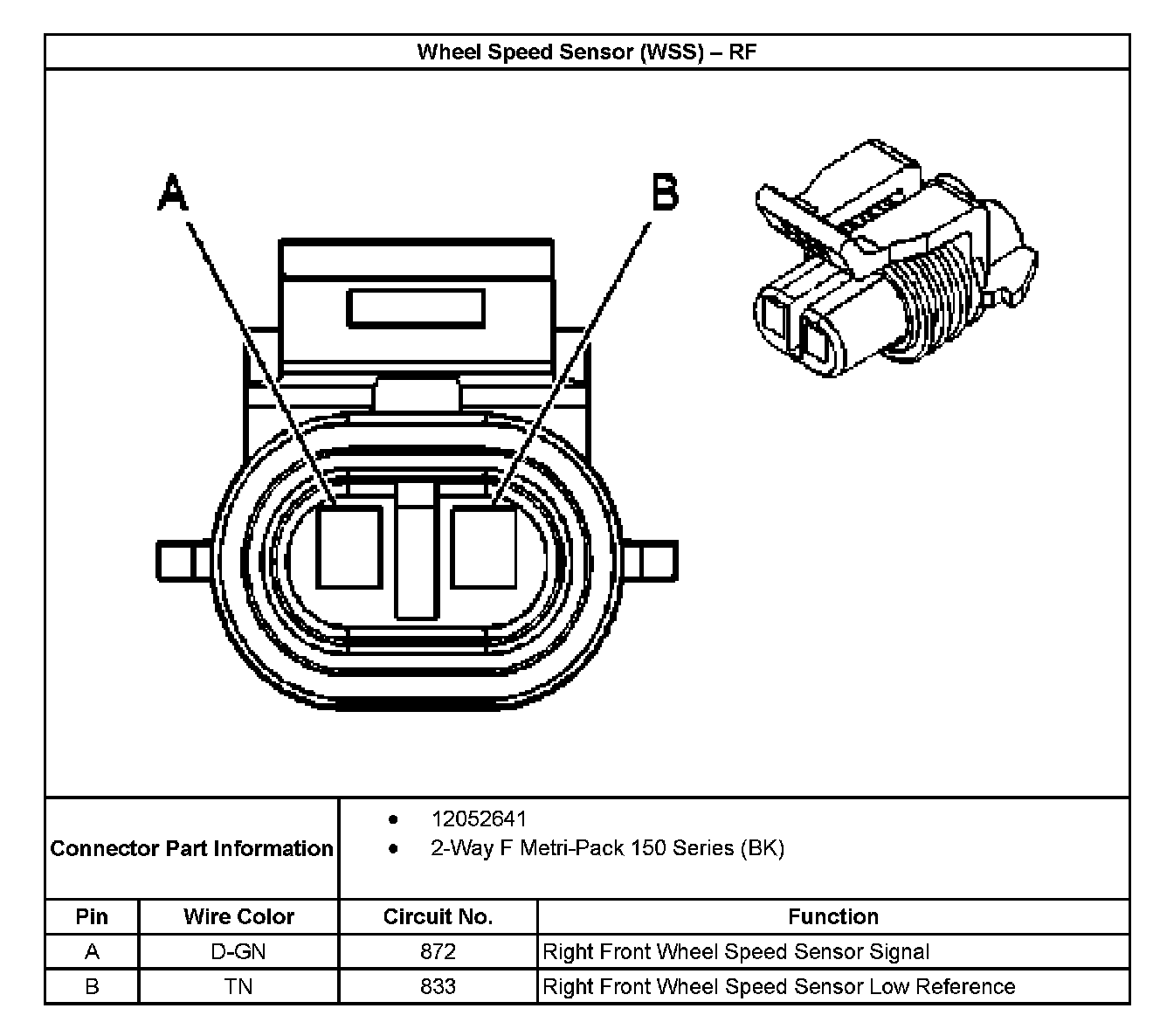 Wheel Speed Sensor (WSS) – RF

A

B

Connector Part Information

- 12052641
- 2-Way F Metri-Pack 150 Series (BK)

| Pin | Wire Color | Circuit No. | Function |
|---|---|---|---|
| A | D-GN | 872 | Right Front Wheel Speed Sensor Signal |
| B | TN | 833 | Right Front Wheel Speed Sensor Low Reference |