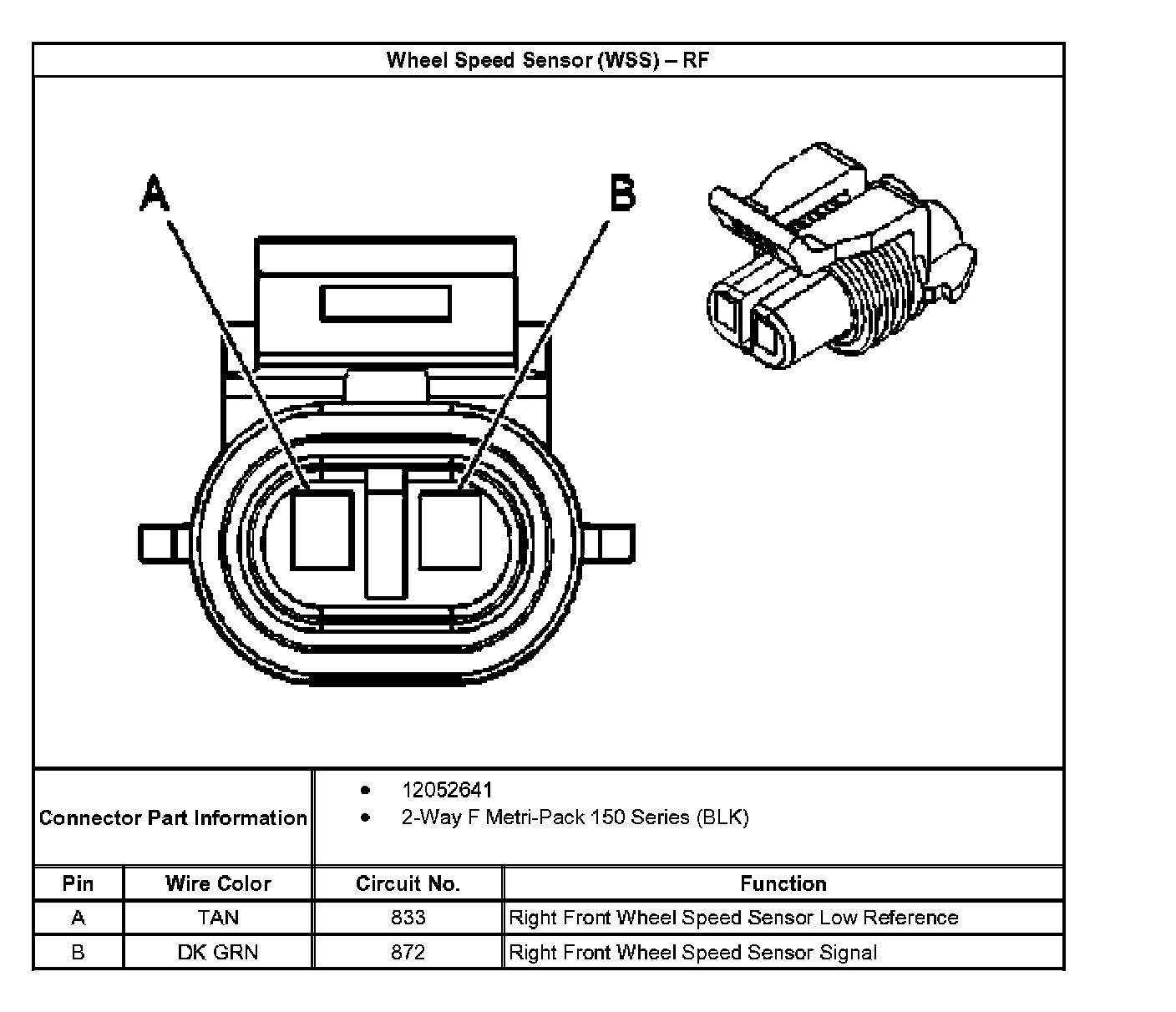 Wheel Speed Sensor (WSS) – RF

A

B

Connector Part Information

- 12052641
- 2-Way F Metri-Pack 150 Series (BLK)

| Pin | Wire Color | Circuit No. | Function |
|---|---|---|---|
| A | TAN | 833 | Right Front Wheel Speed Sensor Low Reference |
| B | DK GRN | 872 | Right Front Wheel Speed Sensor Signal |