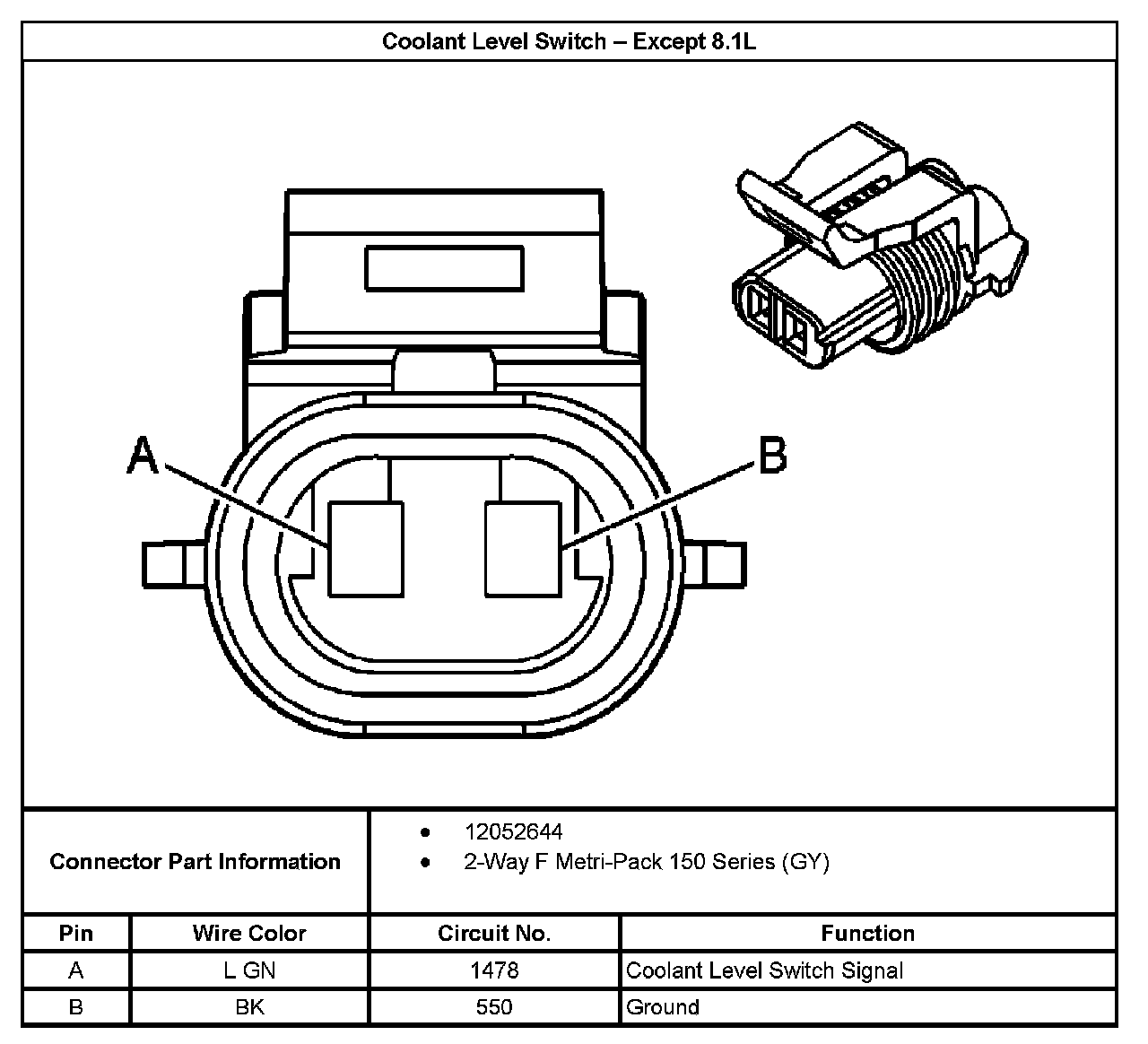 Coolant Level Switch – Except 8.1L

A

B

Connector Part Information

- 12052644
- 2-Way F Metri-Pack 150 Series (GY)

| Pin | Wire Color | Circuit No. | Function |
|---|---|---|---|
| A | L GN | 1478 | Coolant Level Switch Signal |
| B | BK | 550 | Ground |