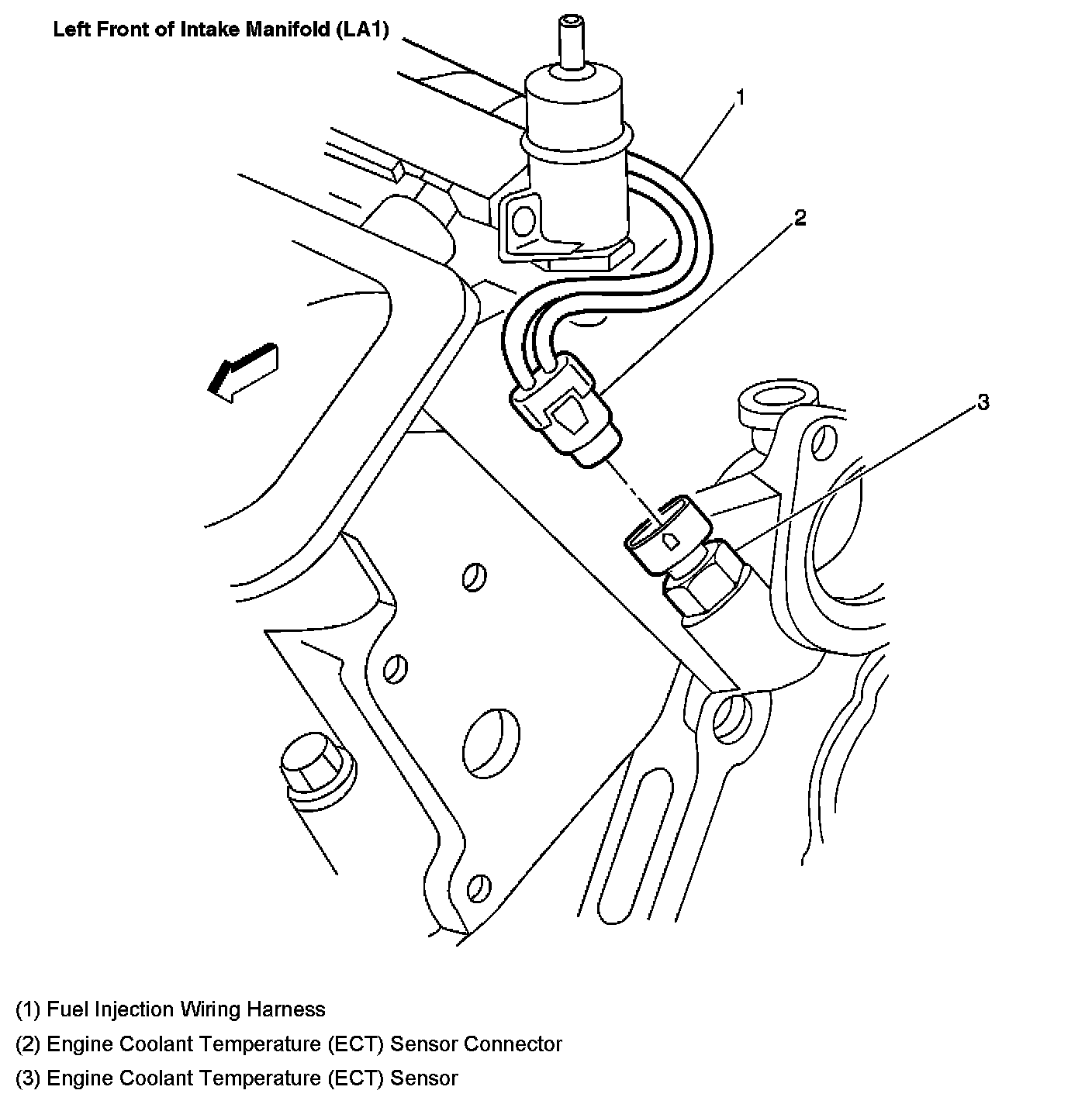 Left Front of Intake Manifold (LA1)

1

2

3

(1) Fuel Injection Wiring Harness

(2) Engine Coolant Temperature (ECT) Sensor Connector

(3) Engine Coolant Temperature (ECT) Sensor