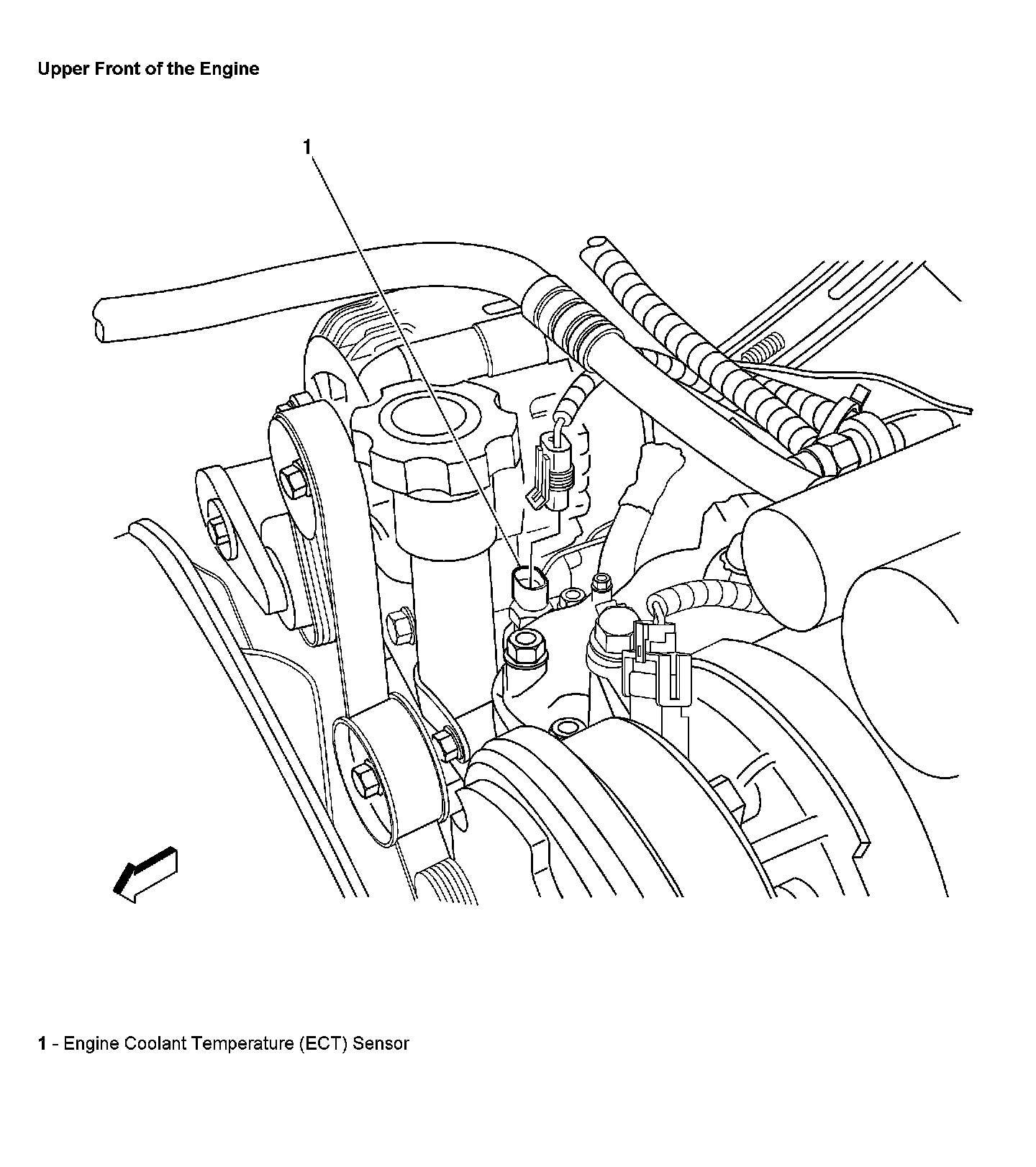 Upper Front of the Engine

1

1 - Engine Coolant Temperature (ECT) Sensor