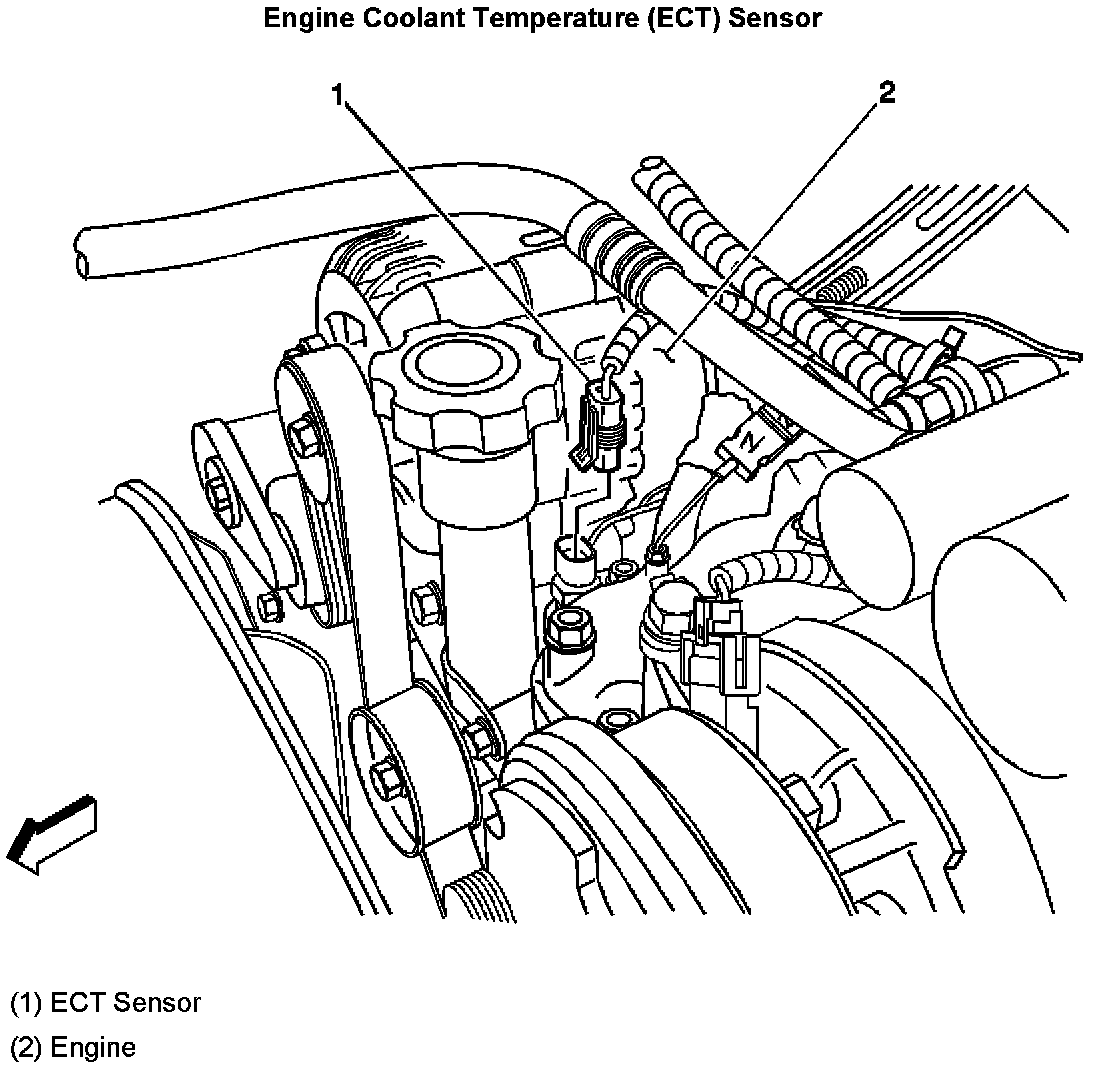 Engine Coolant Temperature (ECT) Sensor

1

2

(1) ECT Sensor

(2) Engine