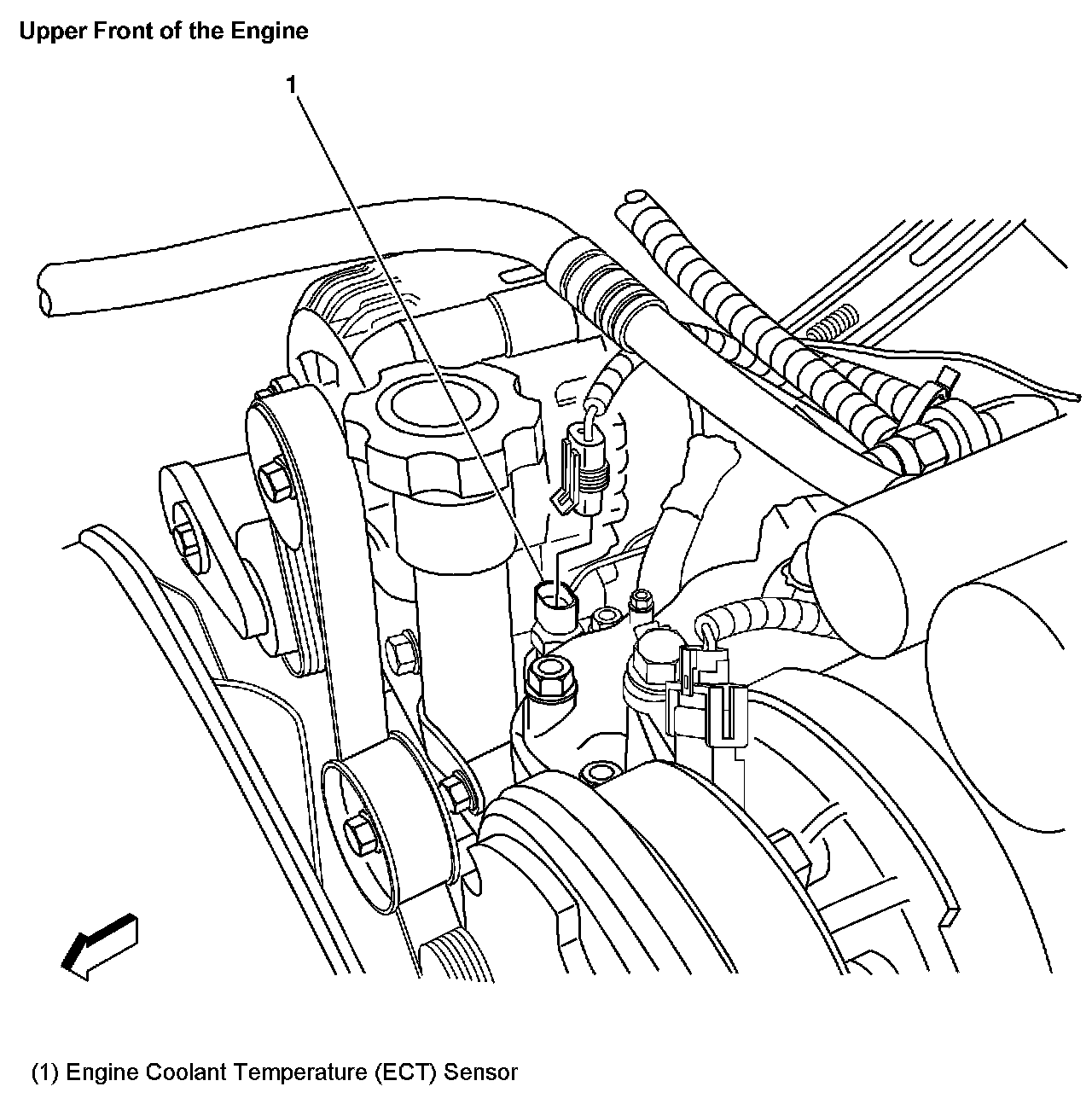 Upper Front of the Engine

1

(1) Engine Coolant Temperature (ECT) Sensor