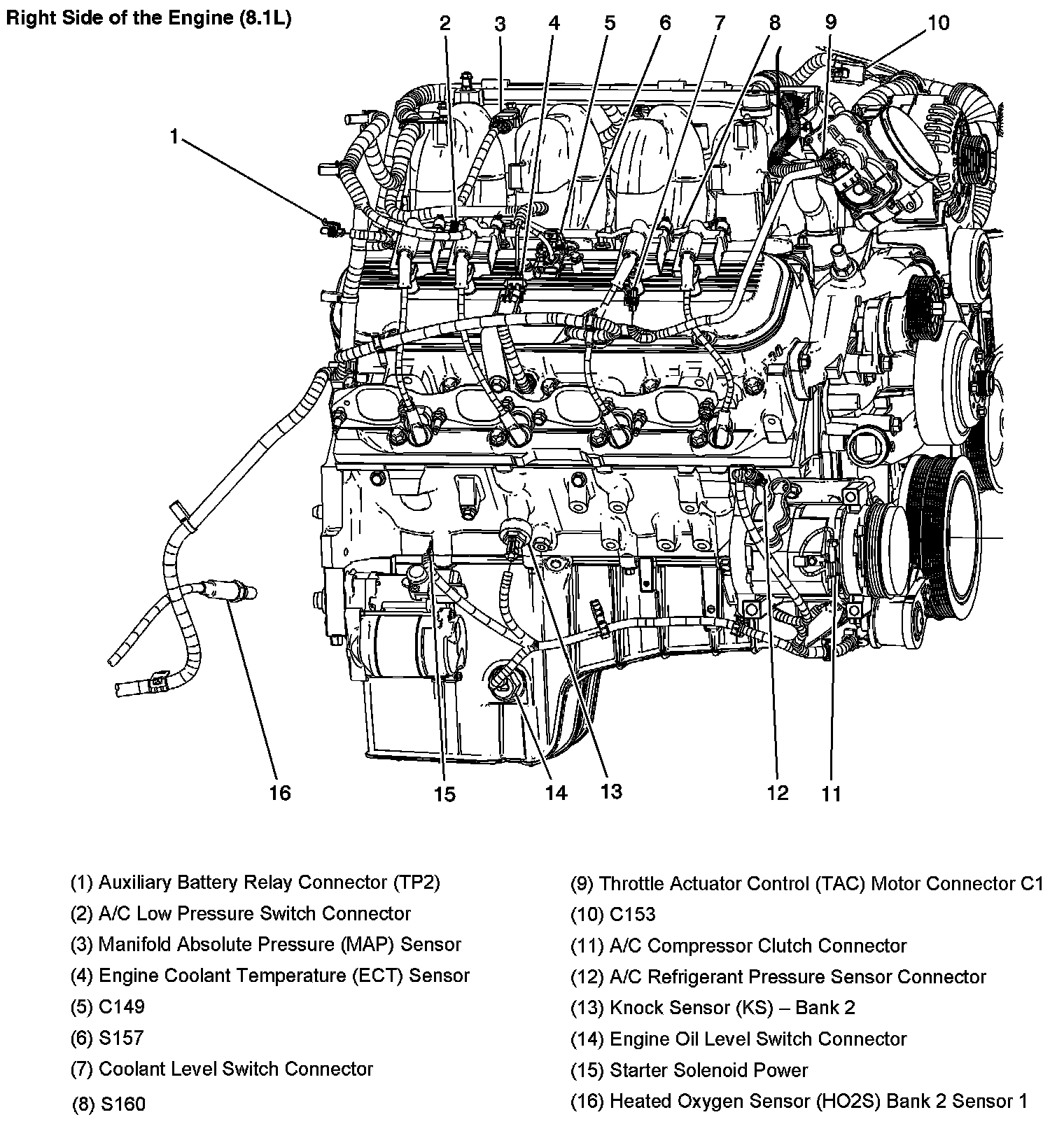 Right Side of the Engine (8.1L)

2 3 4 5 6 7 8 9 10

1

16 15 14 13 12 11

(1) Auxiliary Battery Relay Connector (TP2)
(2) A/C Low Pressure Switch Connector
(3) Manifold Absolute Pressure (MAP) Sensor
(4) Engine Coolant Temperature (ECT) Sensor
(5) C149
(6) S157
(7) Coolant Level Switch Connector
(8) S160

(9) Throttle Actuator Control (TAC) Motor Connector C1
(10) C153
(11) A/C Compressor Clutch Connector
(12) A/C Refrigerant Pressure Sensor Connector
(13) Knock Sensor (KS) – Bank 2
(14) Engine Oil Level Switch Connector
(15) Starter Solenoid Power
(16) Heated Oxygen Sensor (HO2S) Bank 2 Sensor 1