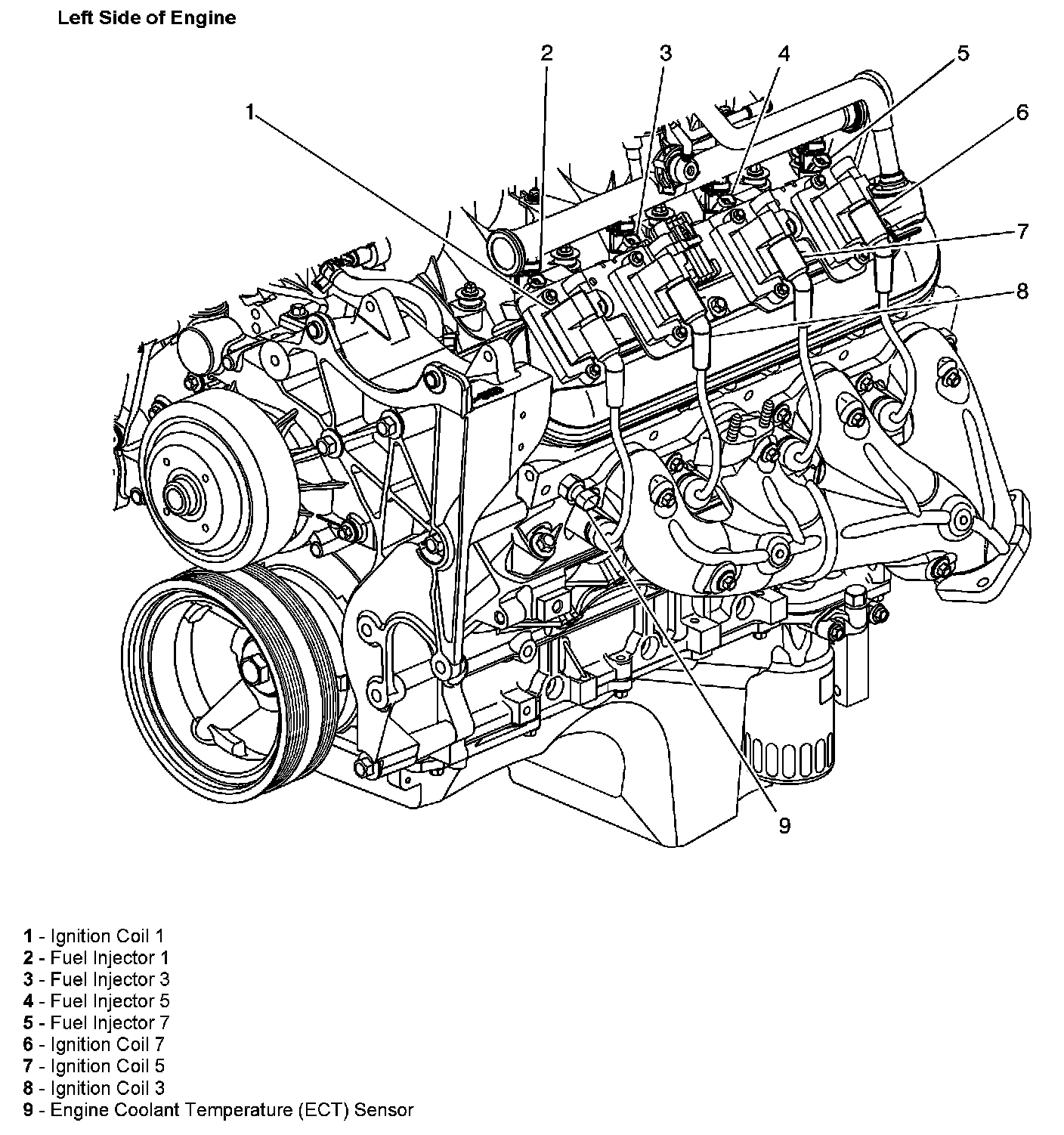 Left Side of Engine

2
3
4
5
1
6
7
8
9

1 - Ignition Coil 1
2 - Fuel Injector 1
3 - Fuel Injector 3
4 - Fuel Injector 5
5 - Fuel Injector 7
6 - Ignition Coil 7
7 - Ignition Coil 5
8 - Ignition Coil 3
9 - Engine Coolant Temperature (ECT) Sensor