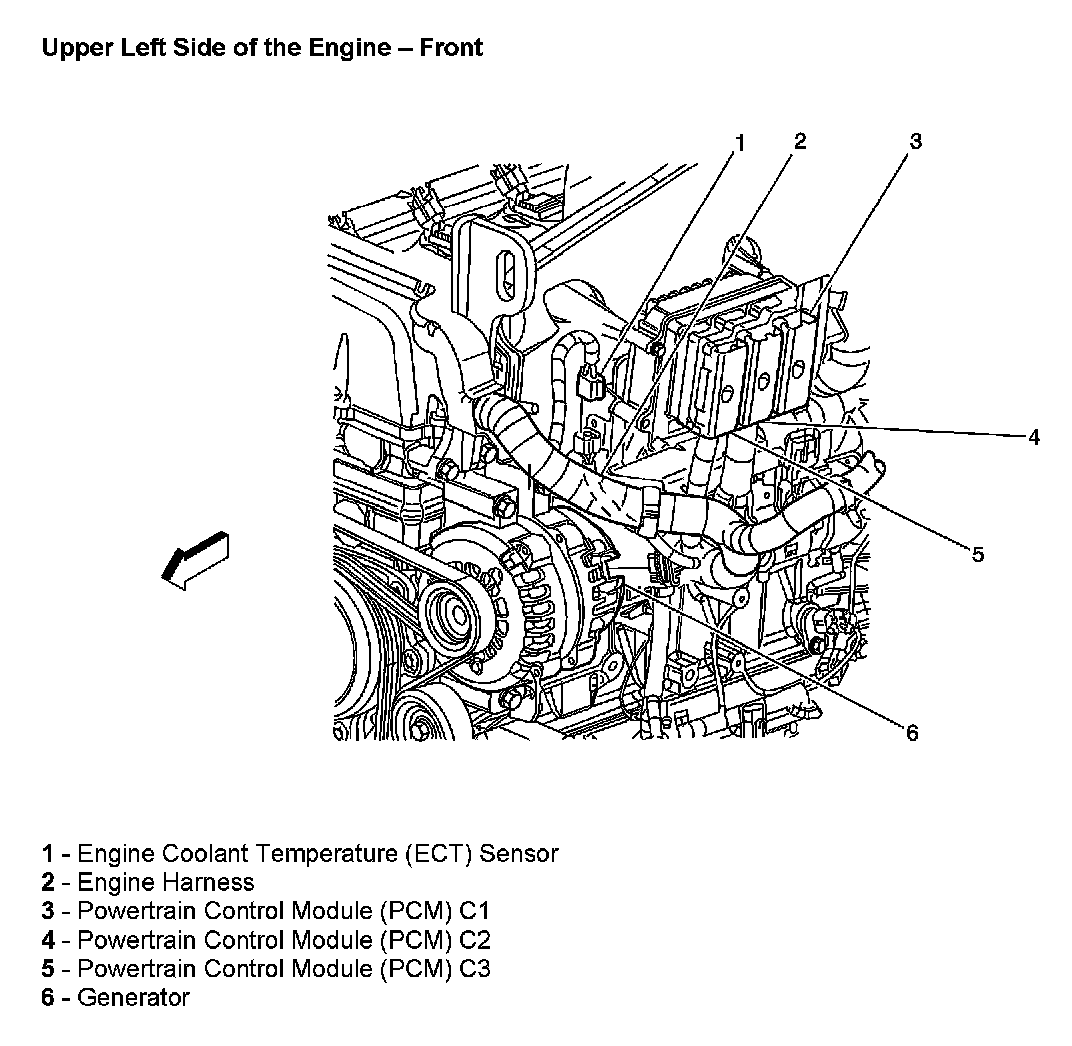 Upper Left Side of the Engine – Front

1
2
3
4
5
6

1 - Engine Coolant Temperature (ECT) Sensor
2 - Engine Harness
3 - Powertrain Control Module (PCM) C1
4 - Powertrain Control Module (PCM) C2
5 - Powertrain Control Module (PCM) C3
6 - Generator