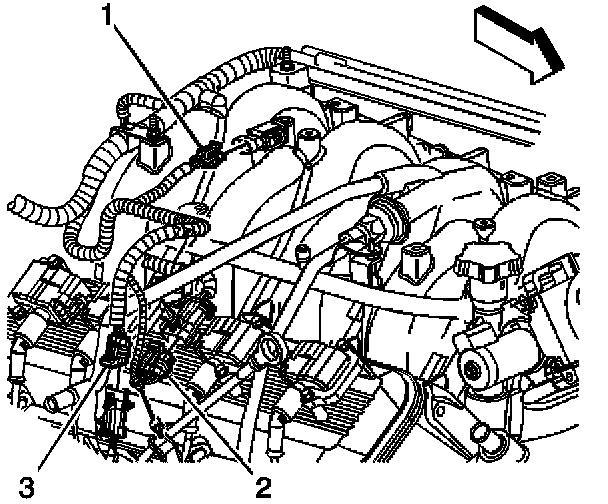 1
3
2