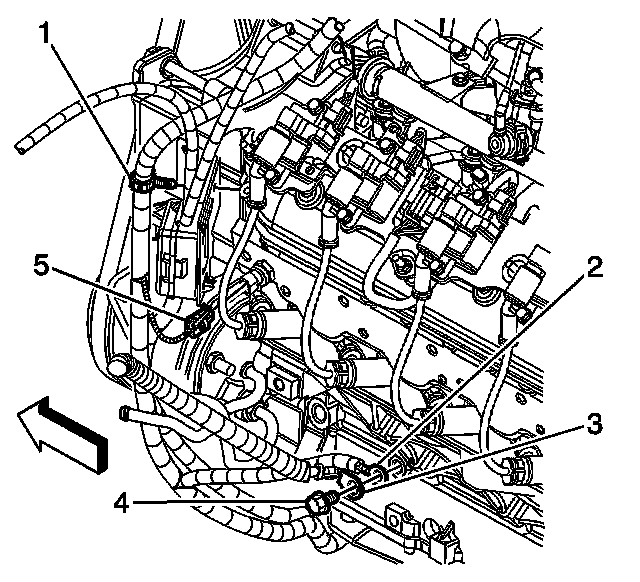 1
5
2
3
4