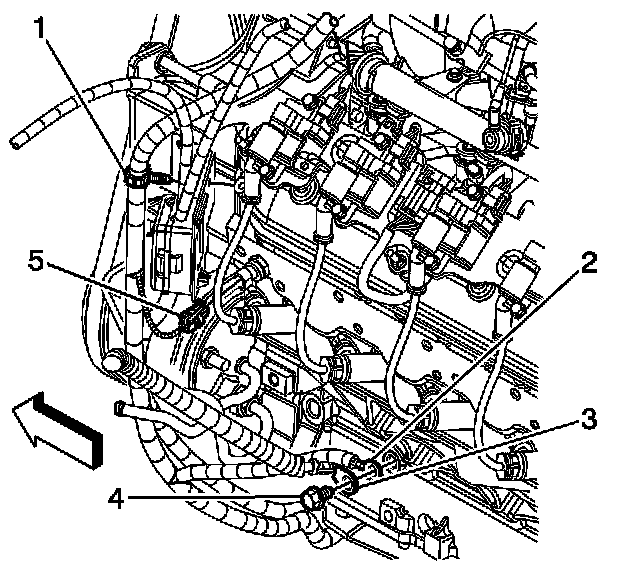 1
5
2
3
4