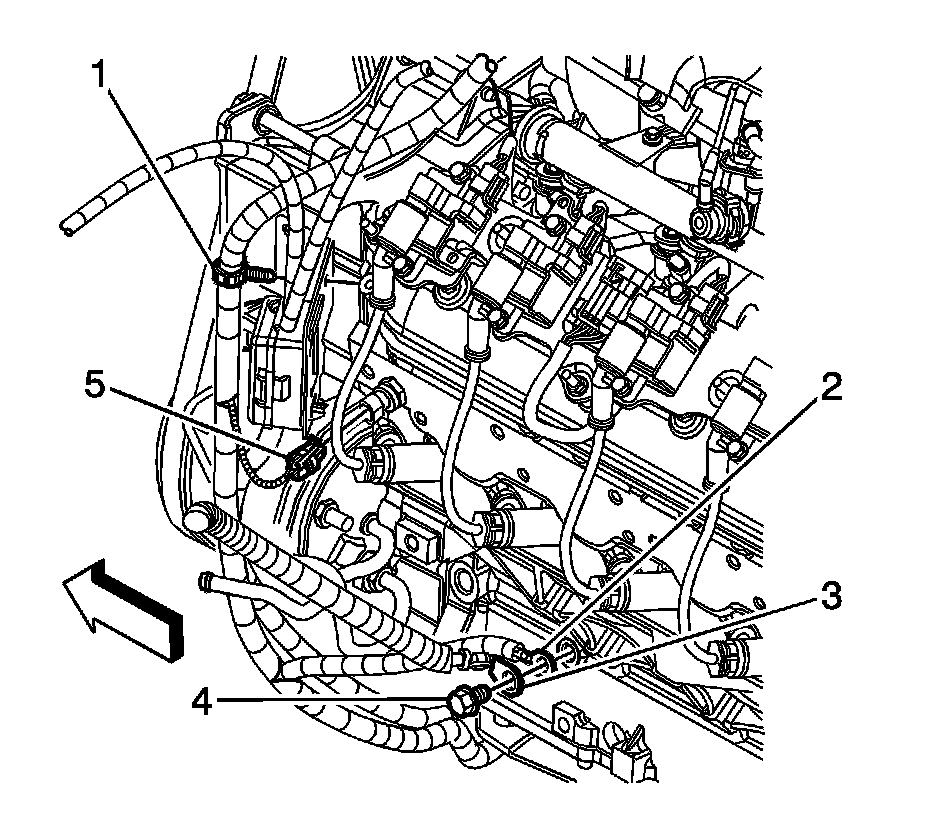 1
5
2
3
4