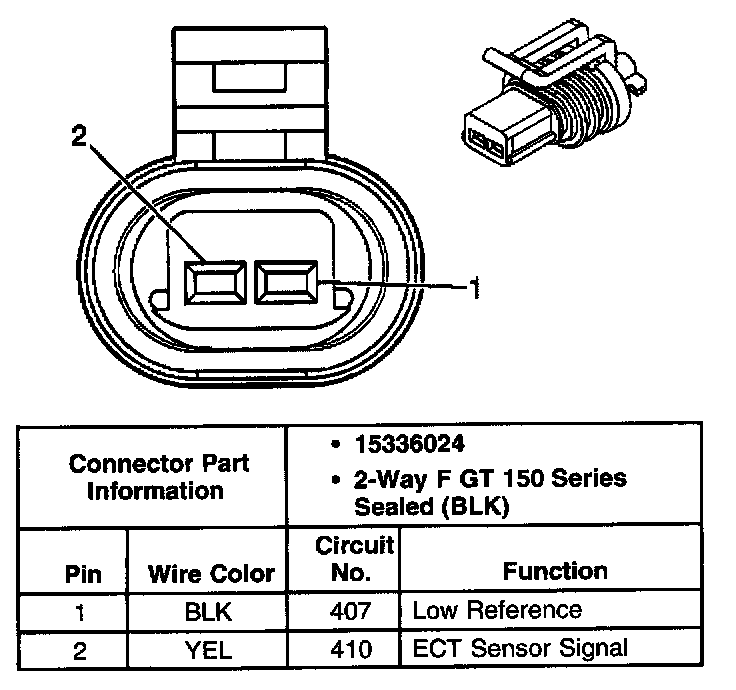 2

1

| Connector Part Information | | • 15336024 • 2-Way F GT 150 Series Sealed (BLK) | |
|---|---|---|---|
| Pin | Wire Color | Circuit No. | Function |
| 1 | BLK | 407 | Low Reference |
| 2 | YEL | 410 | ECT Sensor Signal |