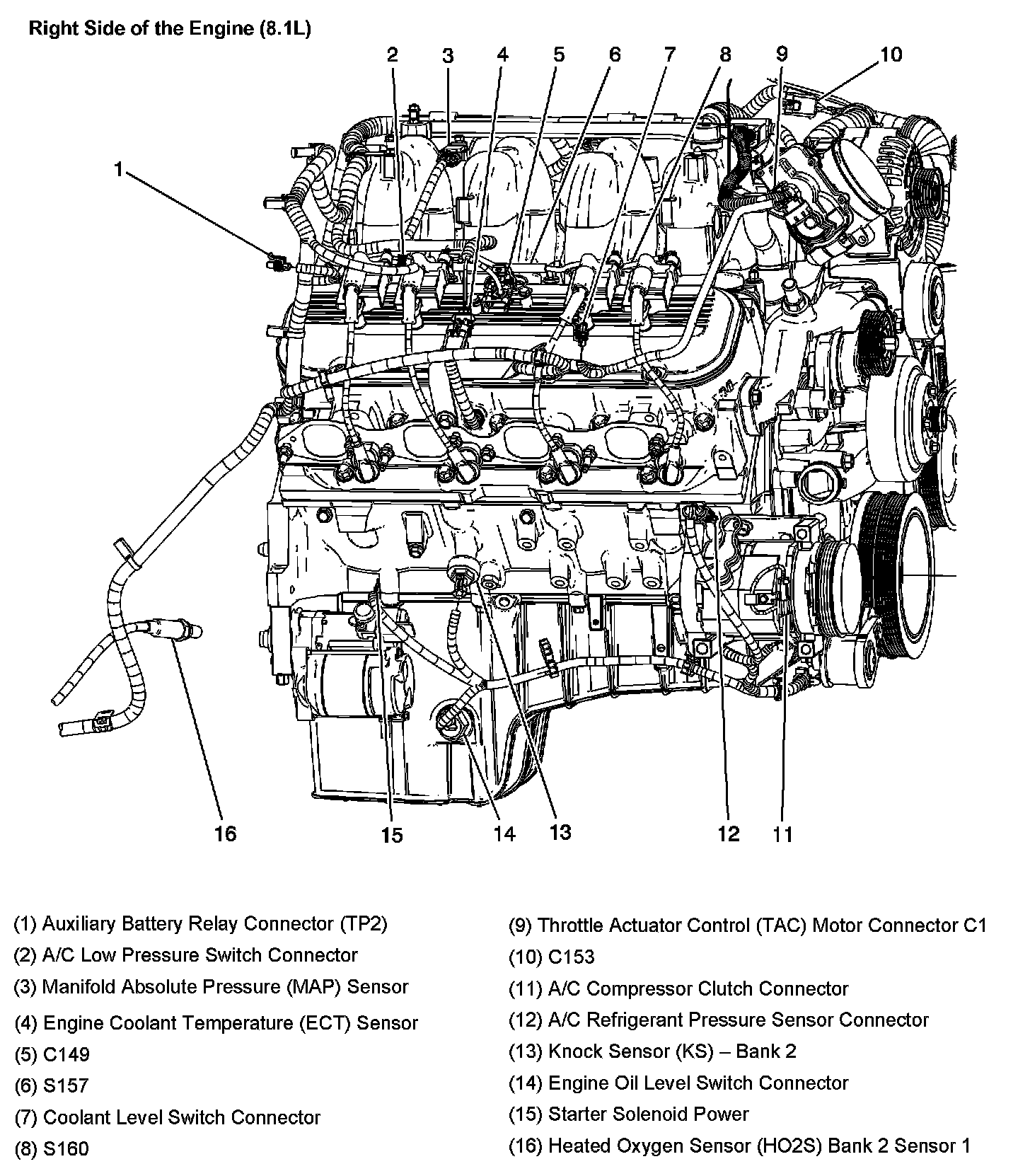 Right Side of the Engine (8.1L)

2 3 4 5 6 7 8 9 10

1

16 15 14 13 12 11

(1) Auxiliary Battery Relay Connector (TP2)
(2) A/C Low Pressure Switch Connector
(3) Manifold Absolute Pressure (MAP) Sensor
(4) Engine Coolant Temperature (ECT) Sensor
(5) C149
(6) S157
(7) Coolant Level Switch Connector
(8) S160

(9) Throttle Actuator Control (TAC) Motor Connector C1
(10) C153
(11) A/C Compressor Clutch Connector
(12) A/C Refrigerant Pressure Sensor Connector
(13) Knock Sensor (KS) – Bank 2
(14) Engine Oil Level Switch Connector
(15) Starter Solenoid Power
(16) Heated Oxygen Sensor (HO2S) Bank 2 Sensor 1