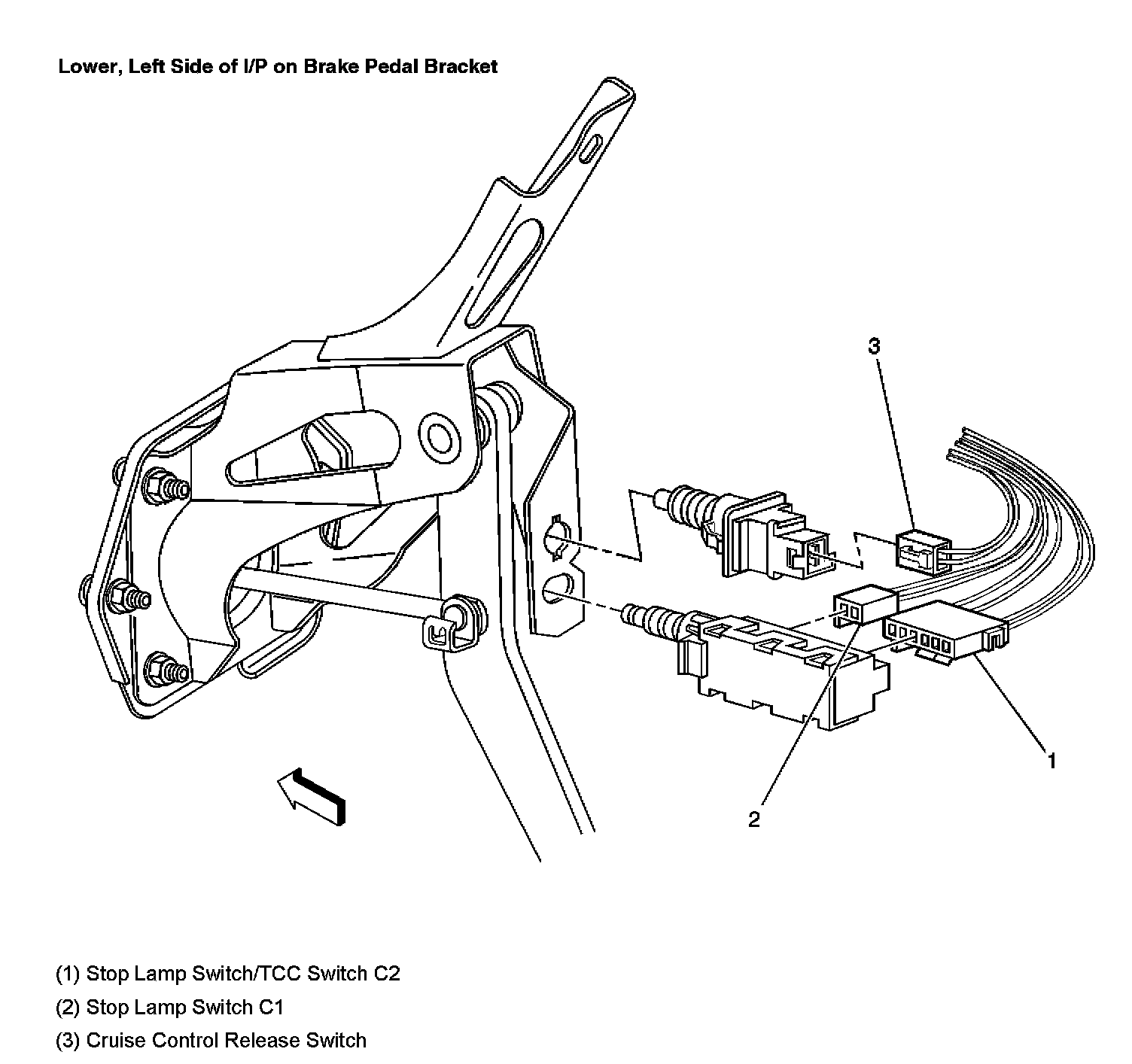 Lower, Left Side of I/P on Brake Pedal Bracket

3

1

2

(1) Stop Lamp Switch/TCC Switch C2

(2) Stop Lamp Switch C1

(3) Cruise Control Release Switch