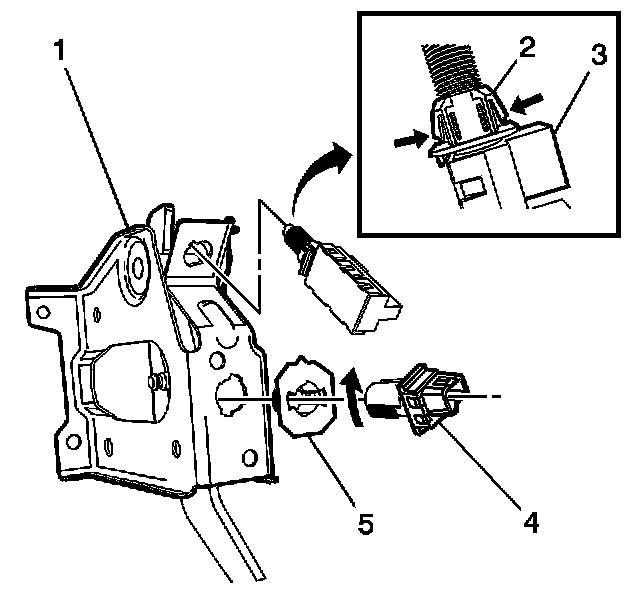 1
2
3
5
4