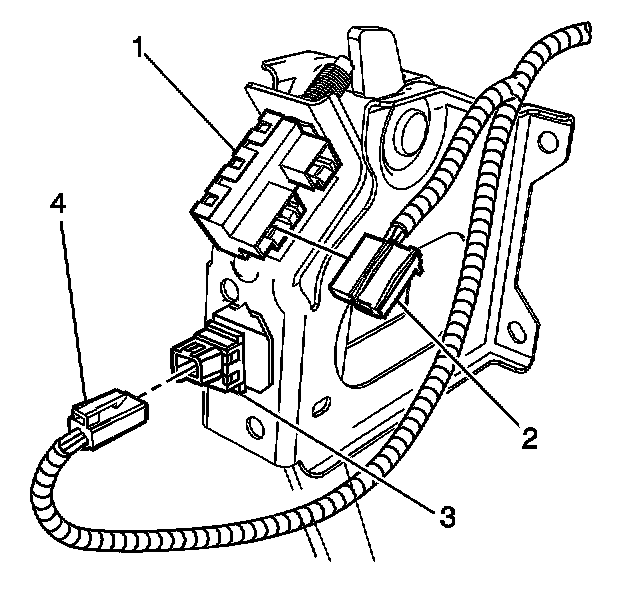 1
4
2
3