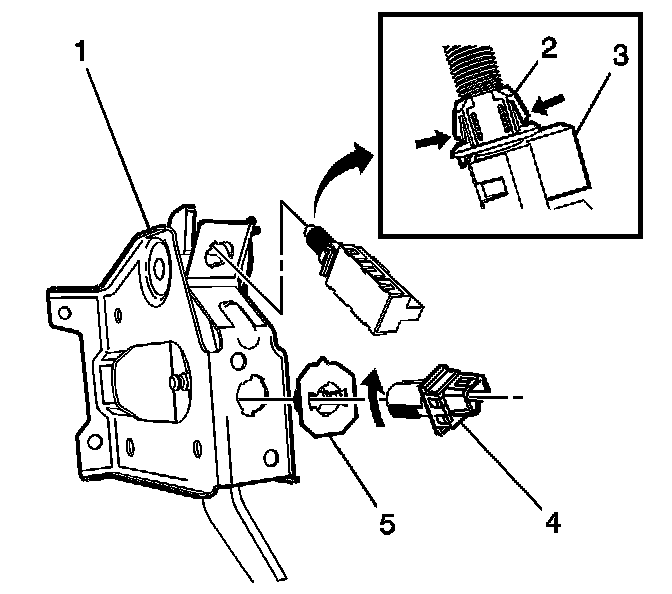 1
2
3
5
4