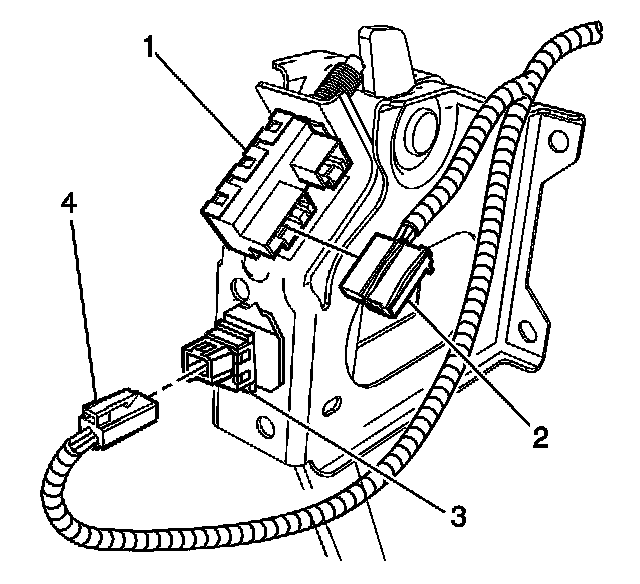 1
4
2
3