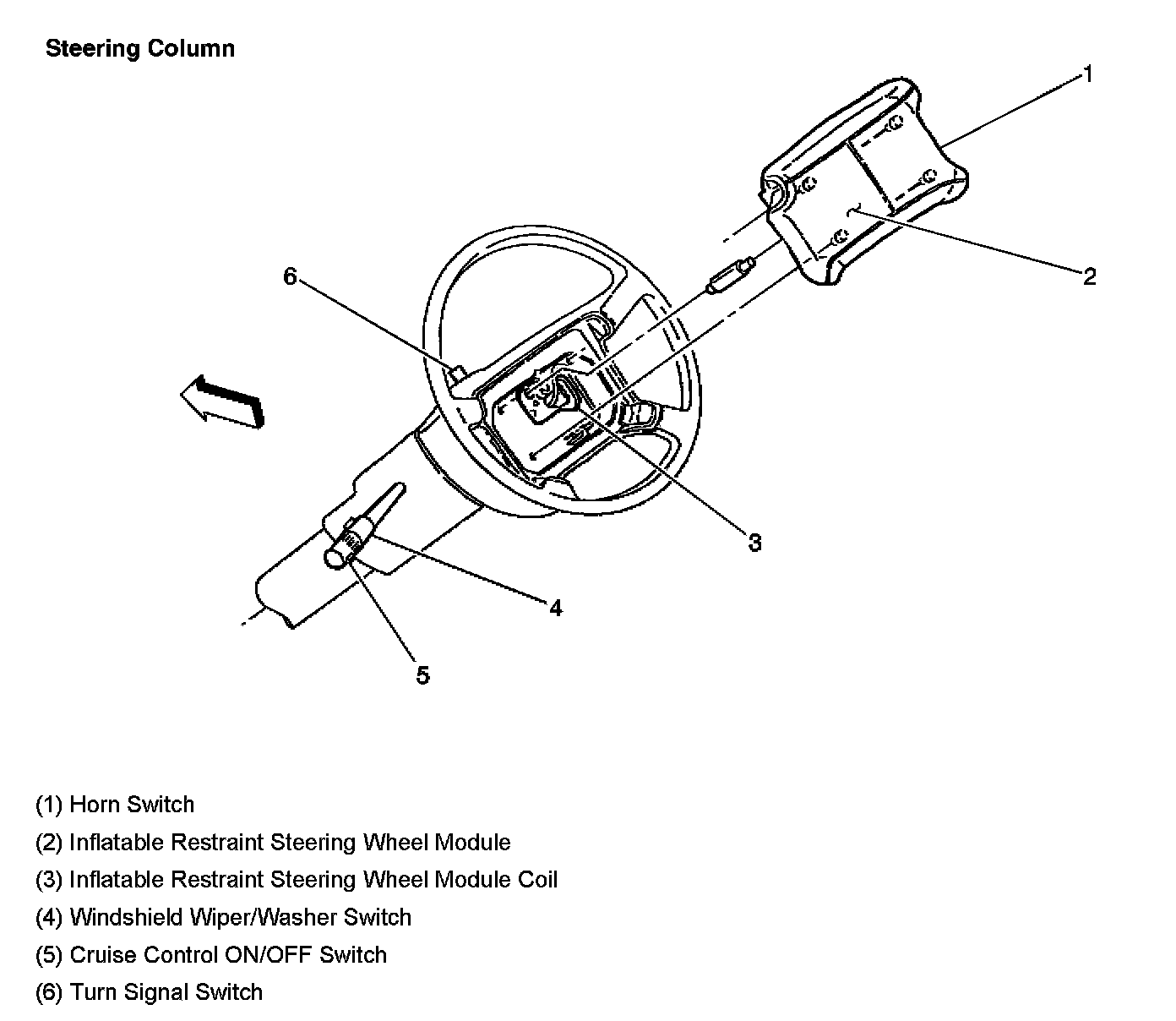 Steering Column

1
2
6
3
4
5

(1) Horn Switch
(2) Inflatable Restraint Steering Wheel Module
(3) Inflatable Restraint Steering Wheel Module Coil
(4) Windshield Wiper/Washer Switch
(5) Cruise Control ON/OFF Switch
(6) Turn Signal Switch