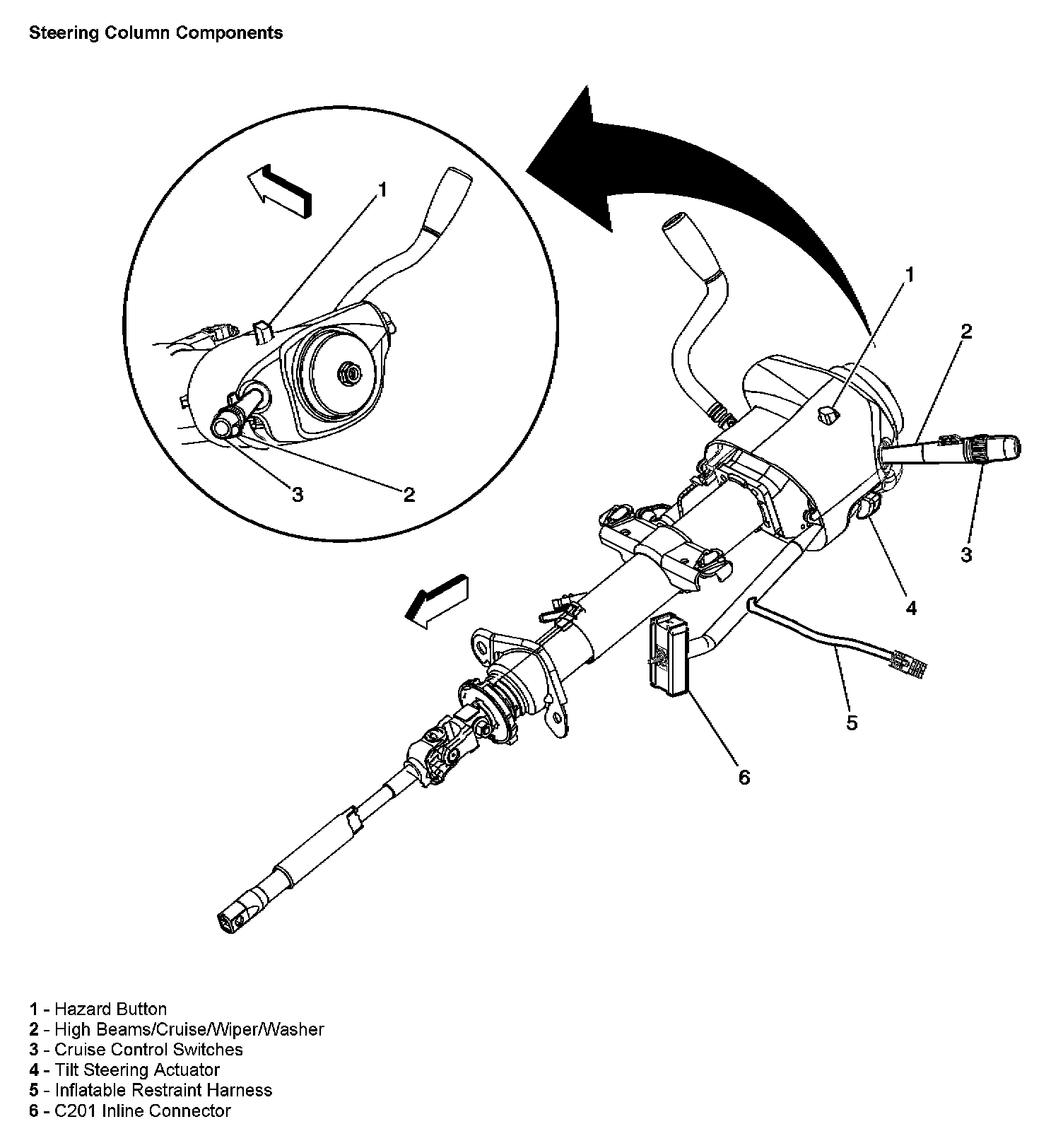 Steering Column Components

1

3

2

1

2

3

4

5

6

1 - Hazard Button
2 - High Beams/Cruise/Wiper/Washer
3 - Cruise Control Switches
4 - Tilt Steering Actuator
5 - Inflatable Restraint Harness
6 - C201 Inline Connector