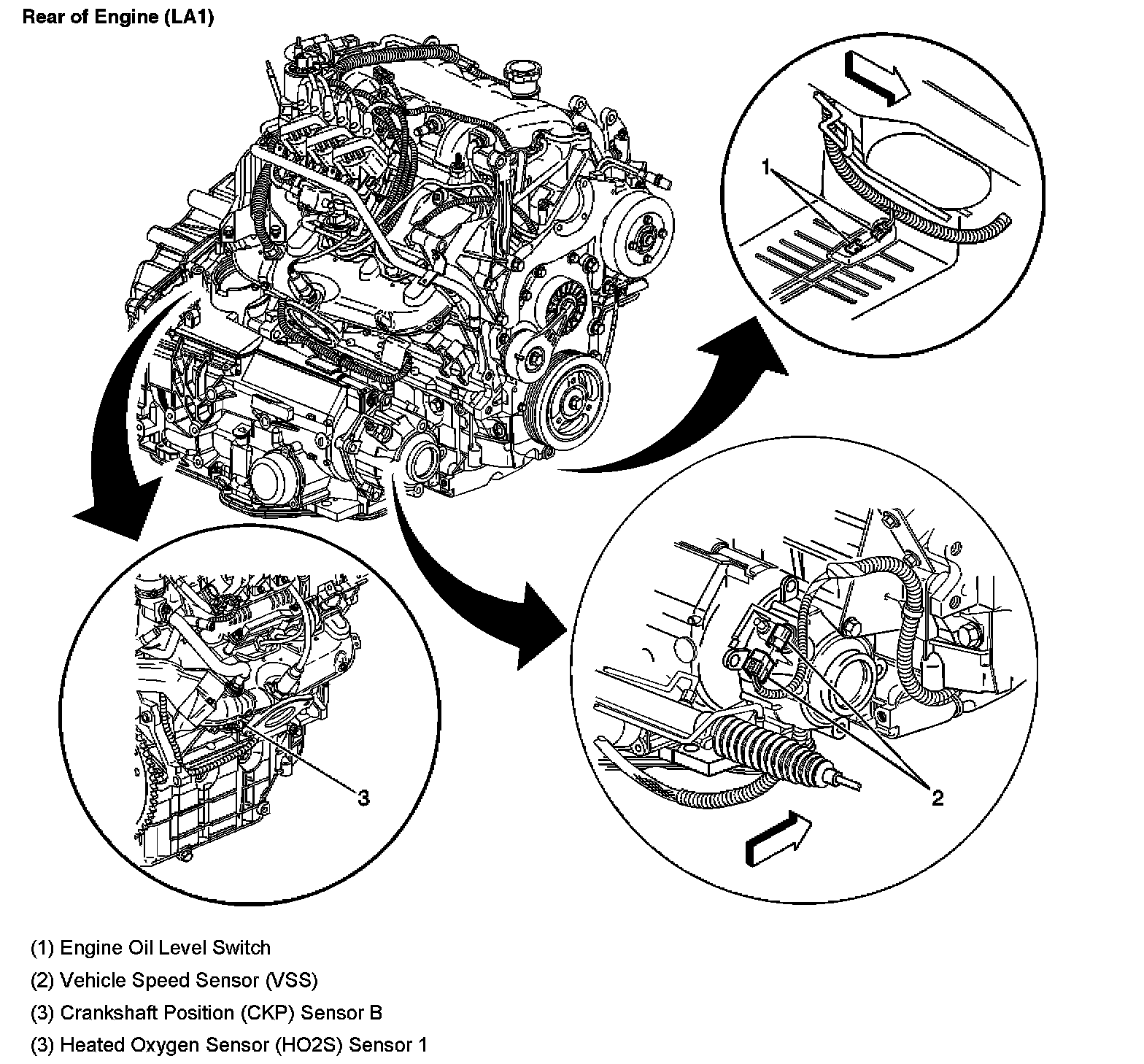 Rear of Engine (LA1)

1

3

2

(1) Engine Oil Level Switch
(2) Vehicle Speed Sensor (VSS)
(3) Crankshaft Position (CKP) Sensor B
(3) Heated Oxygen Sensor (HO2S) Sensor 1