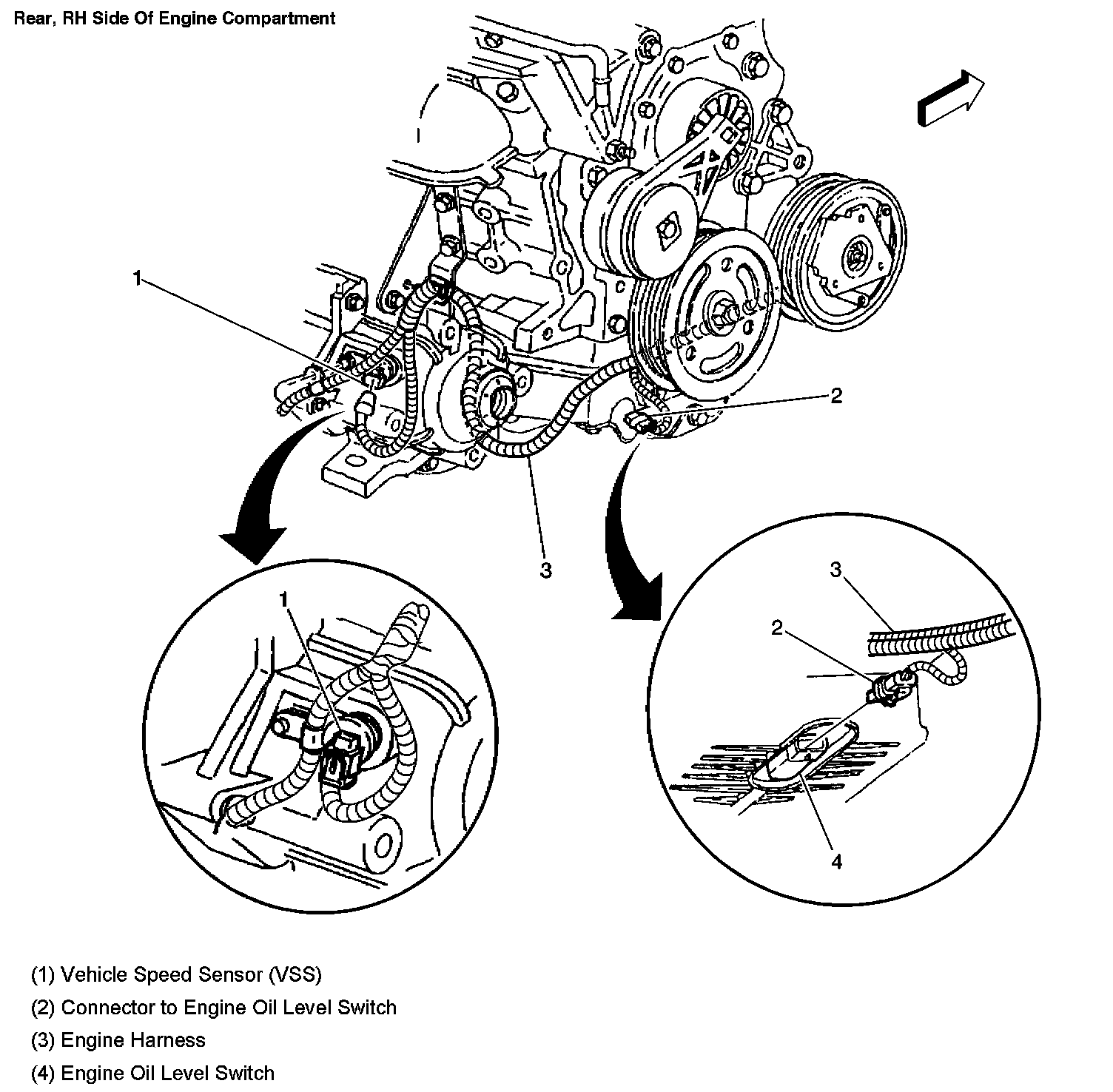 Rear, RH Side Of Engine Compartment

1

2

3

1

3

2

4

(1) Vehicle Speed Sensor (VSS)

(2) Connector to Engine Oil Level Switch

(3) Engine Harness

(4) Engine Oil Level Switch