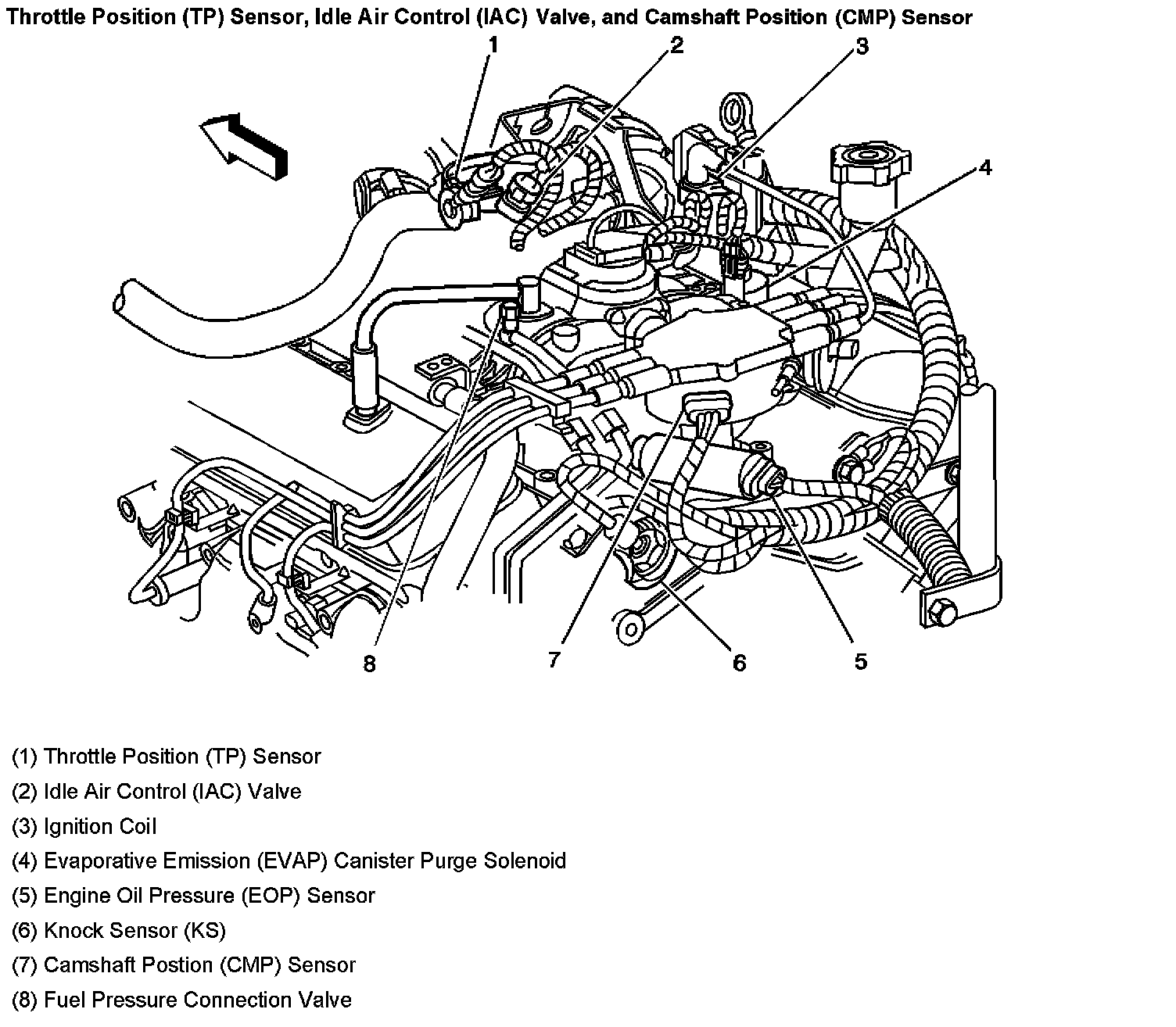 Throttle Position (TP) Sensor, Idle Air Control (IAC) Valve, and Camshaft Position (CMP) Sensor

1
2
3
4
8
7
6
5

(1) Throttle Position (TP) Sensor
(2) Idle Air Control (IAC) Valve
(3) Ignition Coil
(4) Evaporative Emission (EVAP) Canister Purge Solenoid
(5) Engine Oil Pressure (EOP) Sensor
(6) Knock Sensor (KS)
(7) Camshaft Postion (CMP) Sensor
(8) Fuel Pressure Connection Valve