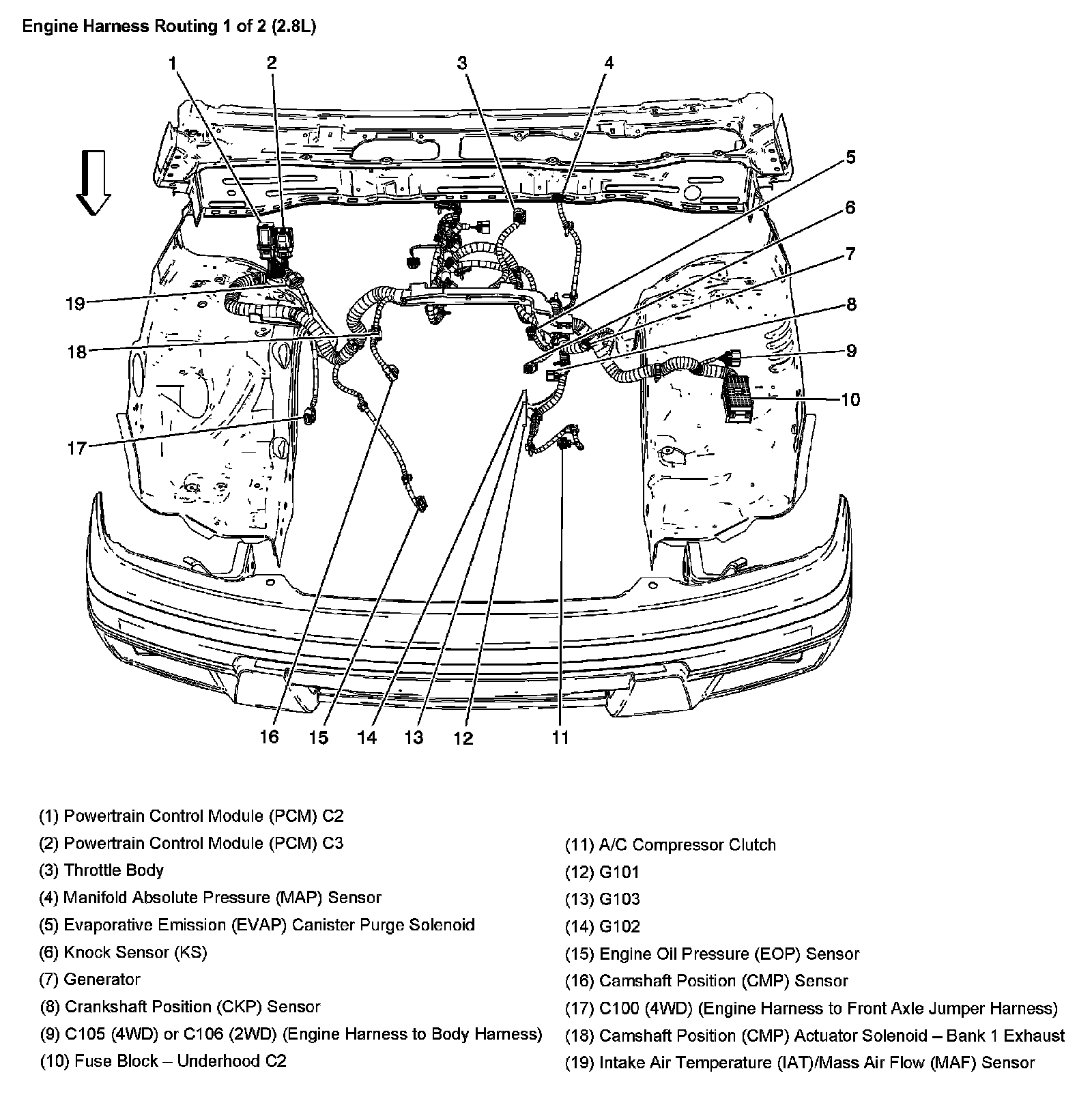 Engine Harness Routing 1 of 2 (2.8L)

1
2
3
4
5
6
7
8
9
10
19
18
17
16
15
14
13
12
11

(1) Powertrain Control Module (PCM) C2
(2) Powertrain Control Module (PCM) C3
(3) Throttle Body
(4) Manifold Absolute Pressure (MAP) Sensor
(5) Evaporative Emission (EVAP) Canister Purge Solenoid
(6) Knock Sensor (KS)
(7) Generator
(8) Crankshaft Position (CKP) Sensor
(9) C105 (4WD) or C106 (2WD) (Engine Harness to Body Harness)
(10) Fuse Block – Underhood C2

(11) A/C Compressor Clutch
(12) G101
(13) G103
(14) G102
(15) Engine Oil Pressure (EOP) Sensor
(16) Camshaft Position (CMP) Sensor
(17) C100 (4WD) (Engine Harness to Front Axle Jumper Harness)
(18) Camshaft Position (CMP) Actuator Solenoid – Bank 1 Exhaust
(19) Intake Air Temperature (IAT)/Mass Air Flow (MAF) Sensor