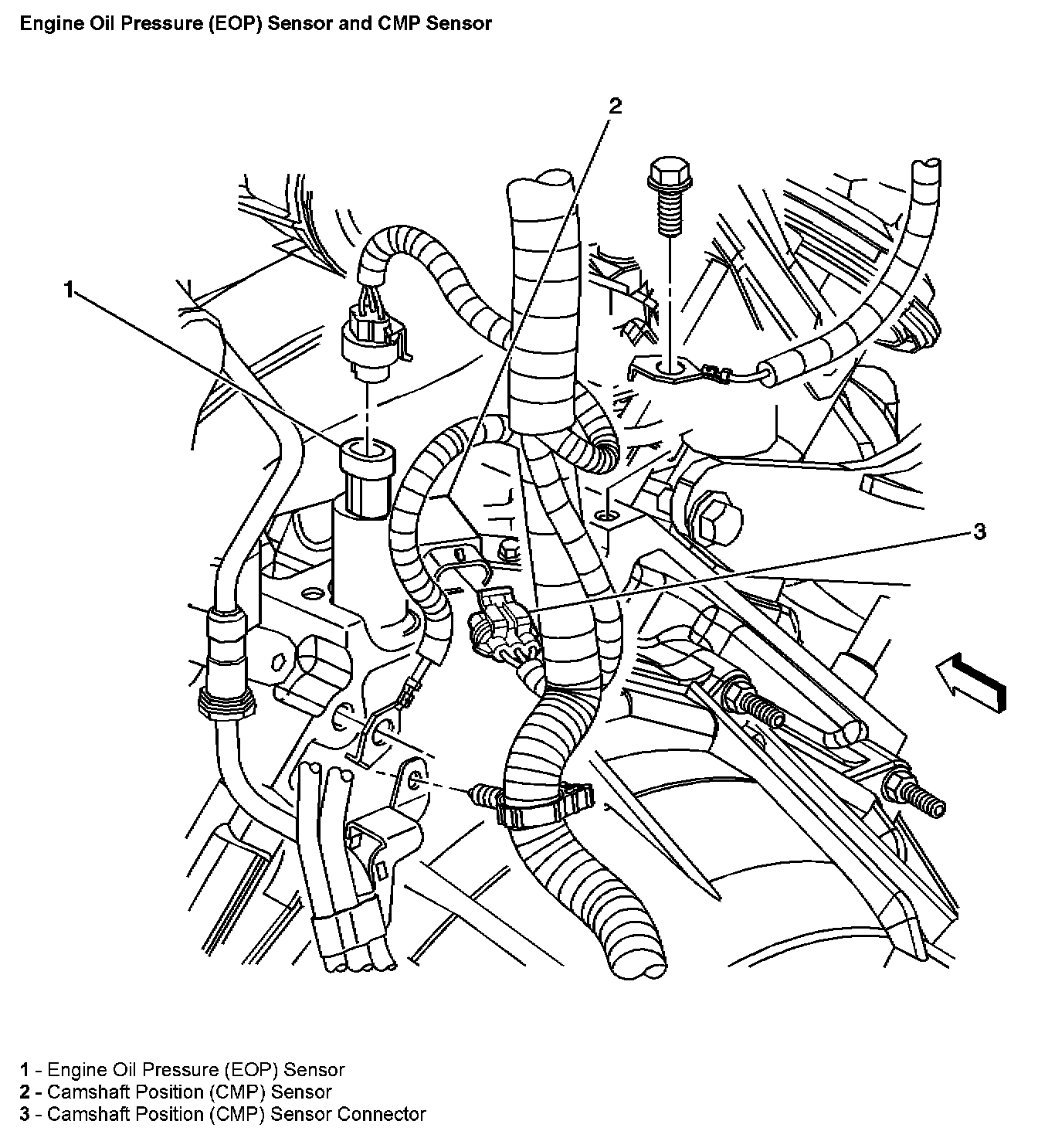 Engine Oil Pressure (EOP) Sensor and CMP Sensor

2

1

3

1 - Engine Oil Pressure (EOP) Sensor
2 - Camshaft Position (CMP) Sensor
3 - Camshaft Position (CMP) Sensor Connector