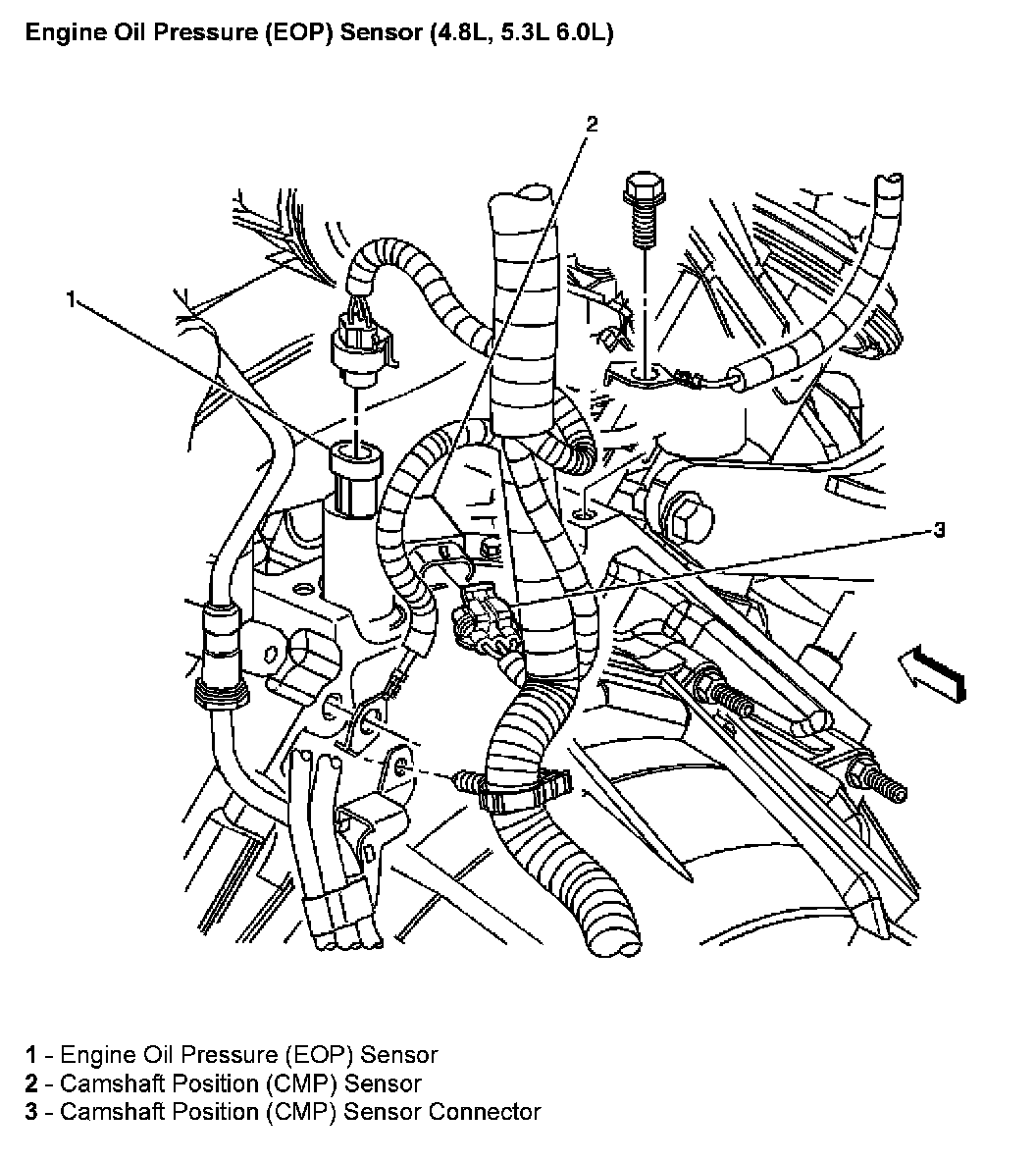 Engine Oil Pressure (EOP) Sensor (4.8L, 5.3L 6.0L)

2

1

3

1 - Engine Oil Pressure (EOP) Sensor
2 - Camshaft Position (CMP) Sensor
3 - Camshaft Position (CMP) Sensor Connector