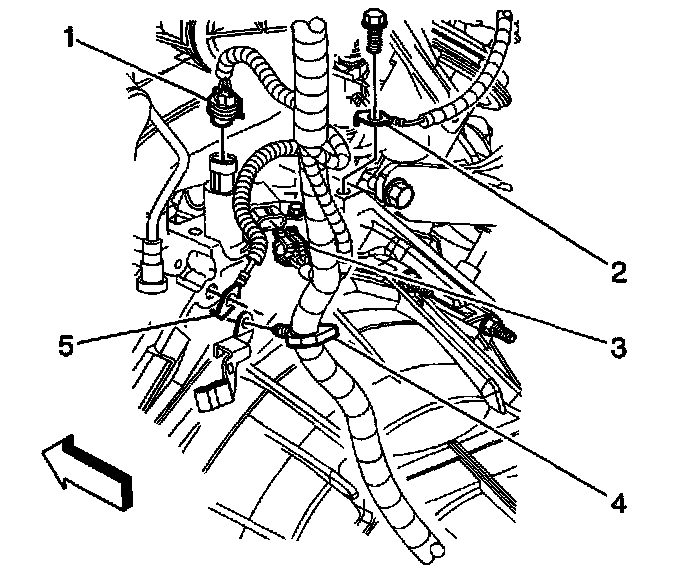 1
2
5
3
4