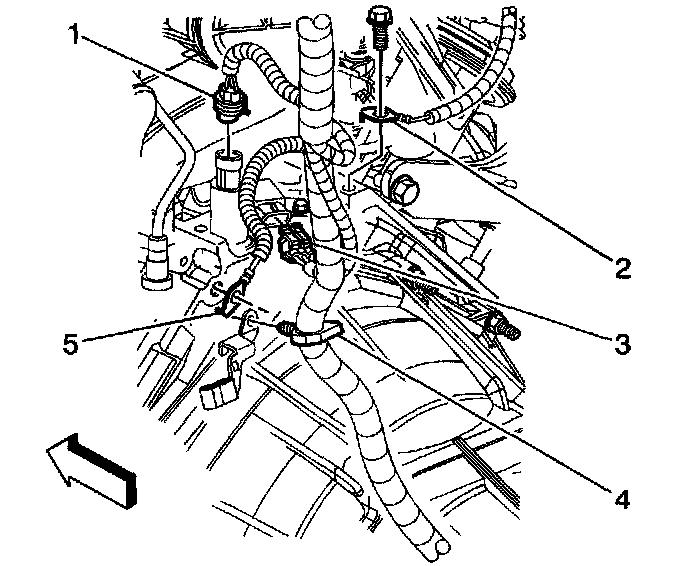 1
2
5
3
4