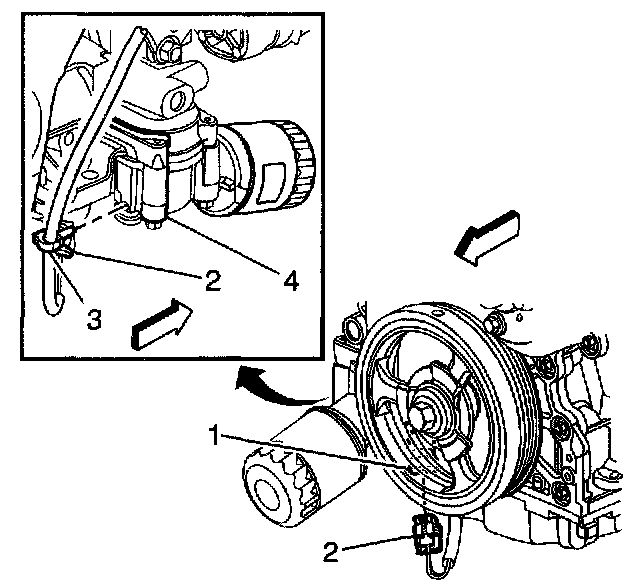 2
4
3
1
2