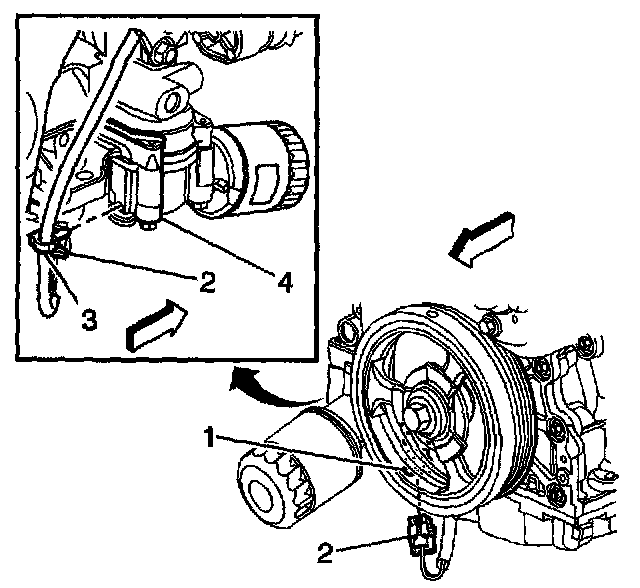 2
4
3
1
2