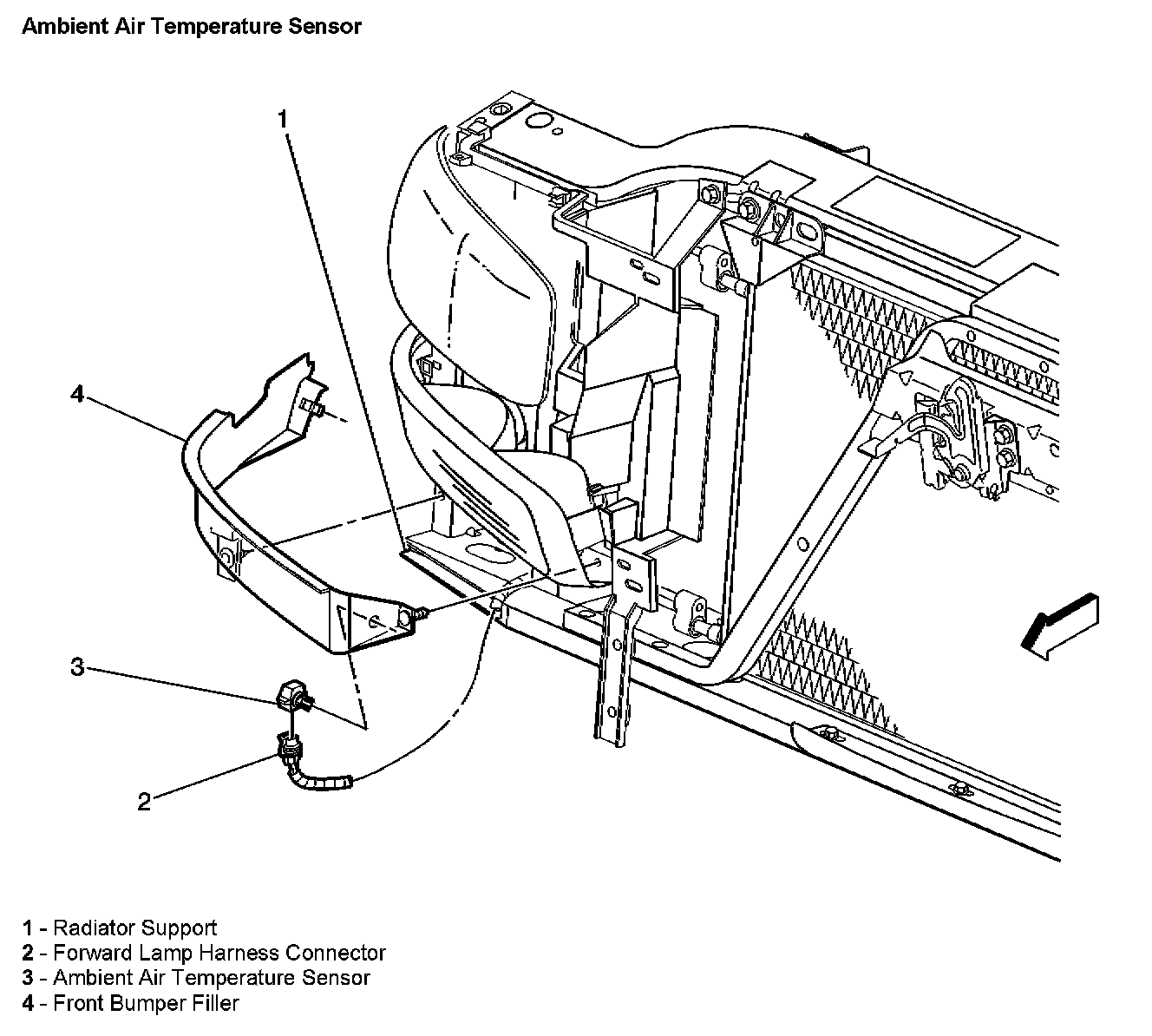 Ambient Air Temperature Sensor

1

4

3

2

1 - Radiator Support
2 - Forward Lamp Harness Connector
3 - Ambient Air Temperature Sensor
4 - Front Bumper Filler