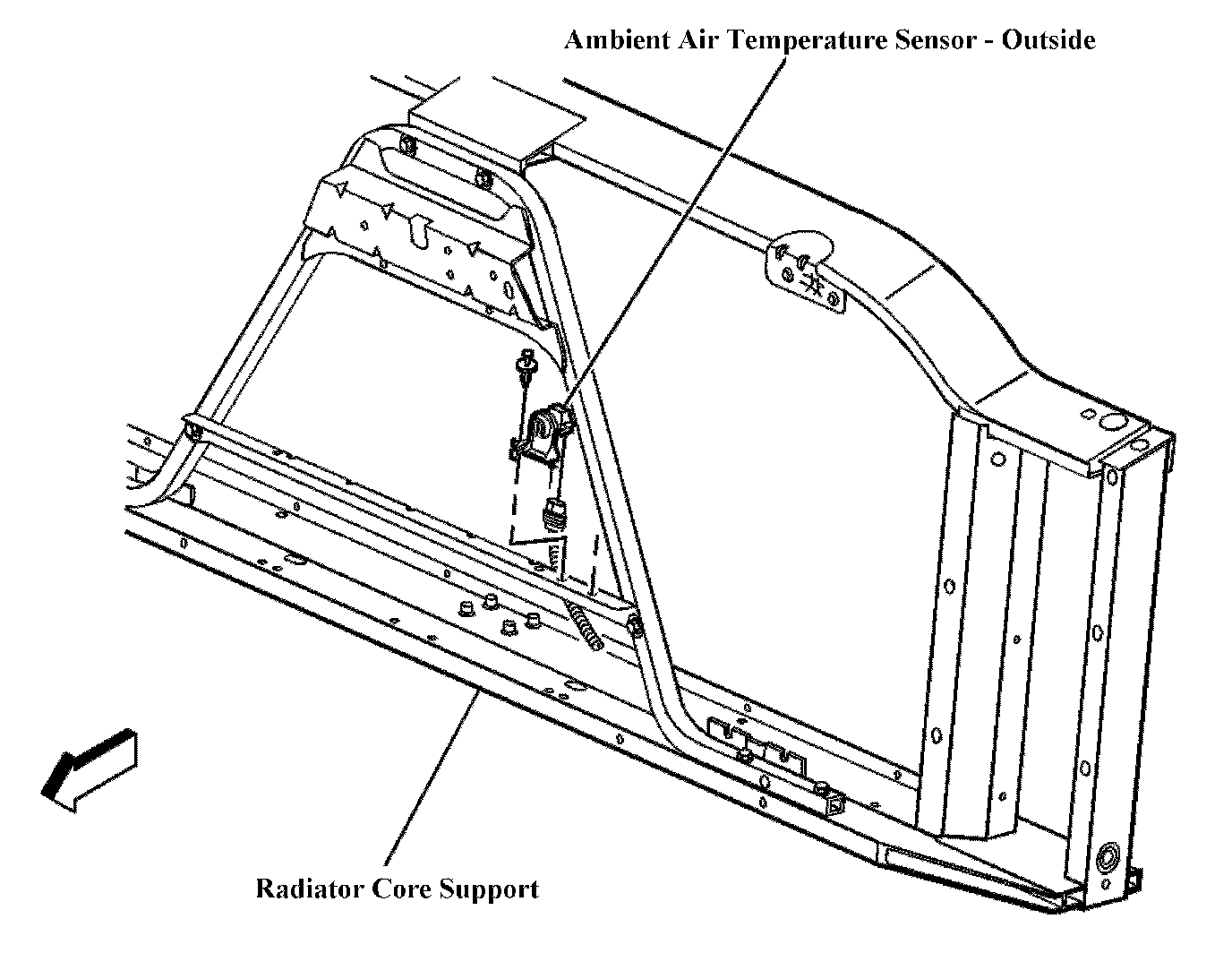 Ambient Air Temperature Sensor - Outside

Radiator Core Support