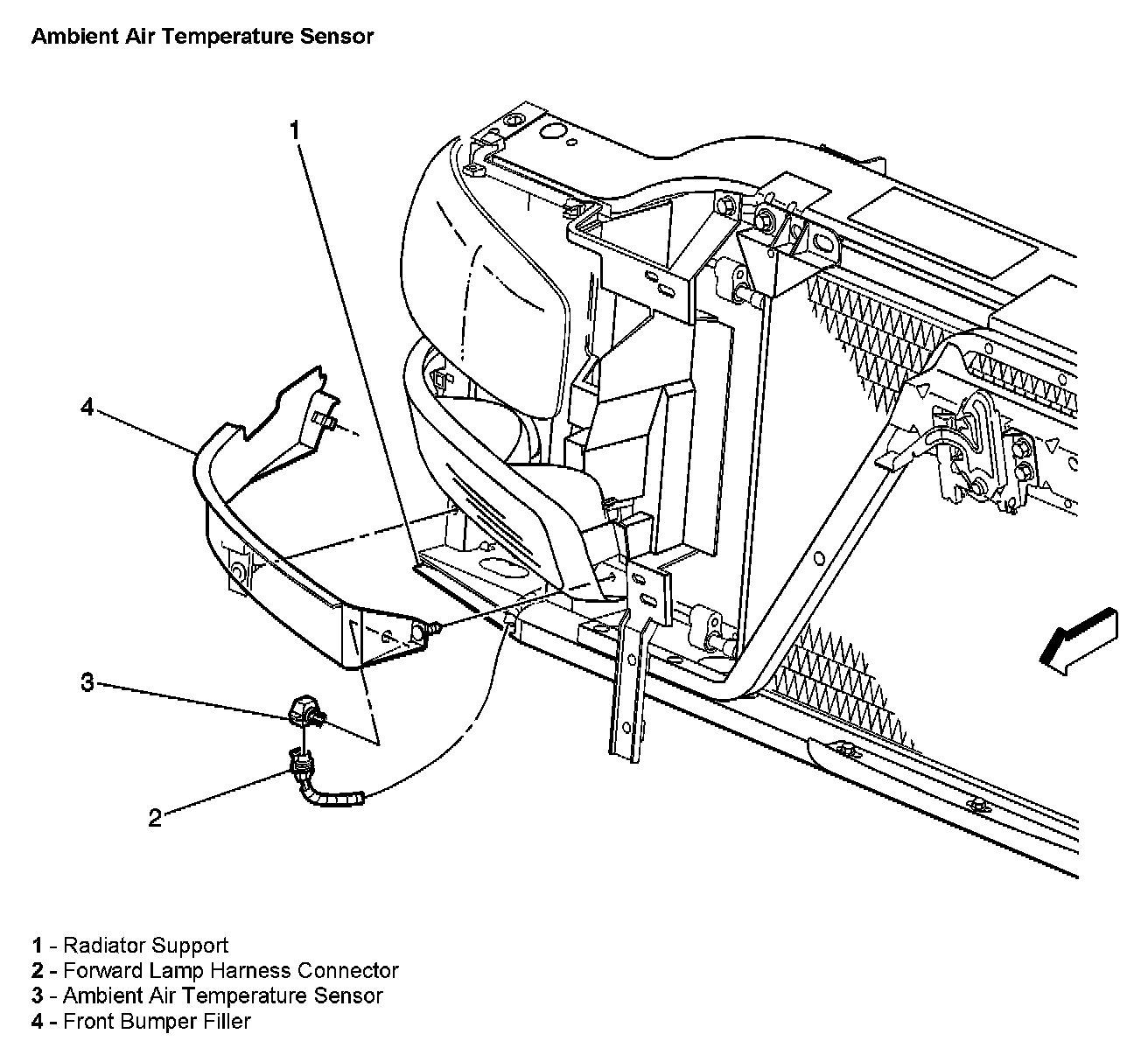 Ambient Air Temperature Sensor

1

4

3

2

1 - Radiator Support
2 - Forward Lamp Harness Connector
3 - Ambient Air Temperature Sensor
4 - Front Bumper Filler