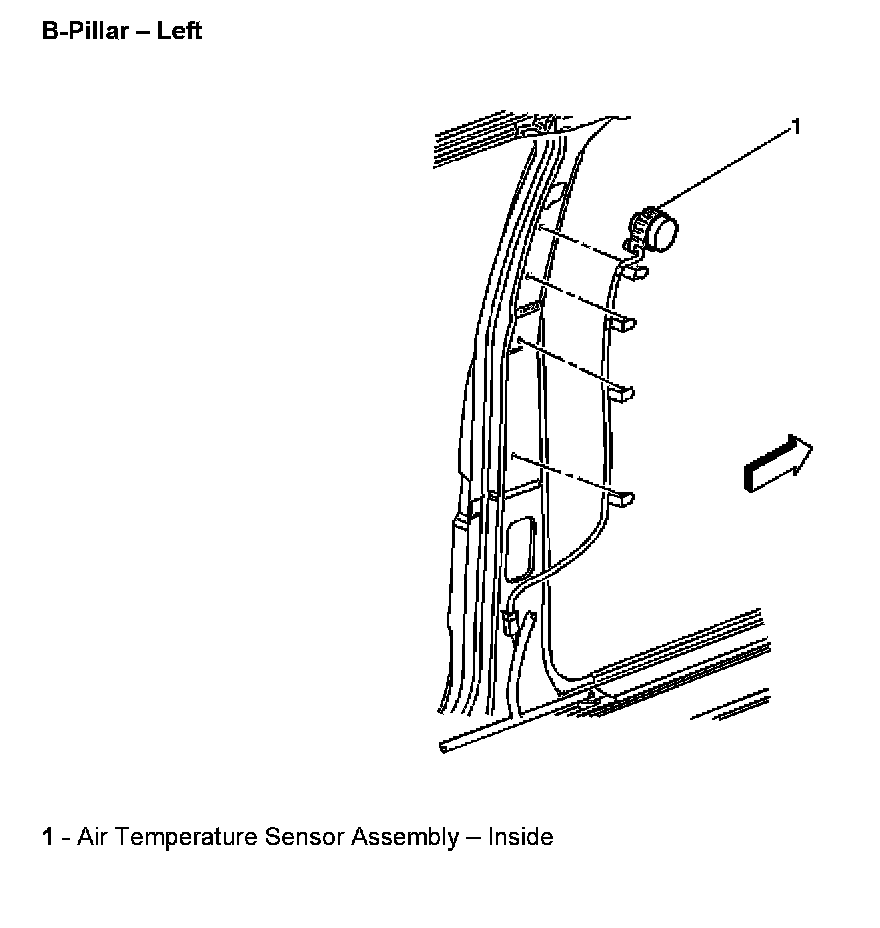 B-Pillar – Left

1

1 - Air Temperature Sensor Assembly – Inside