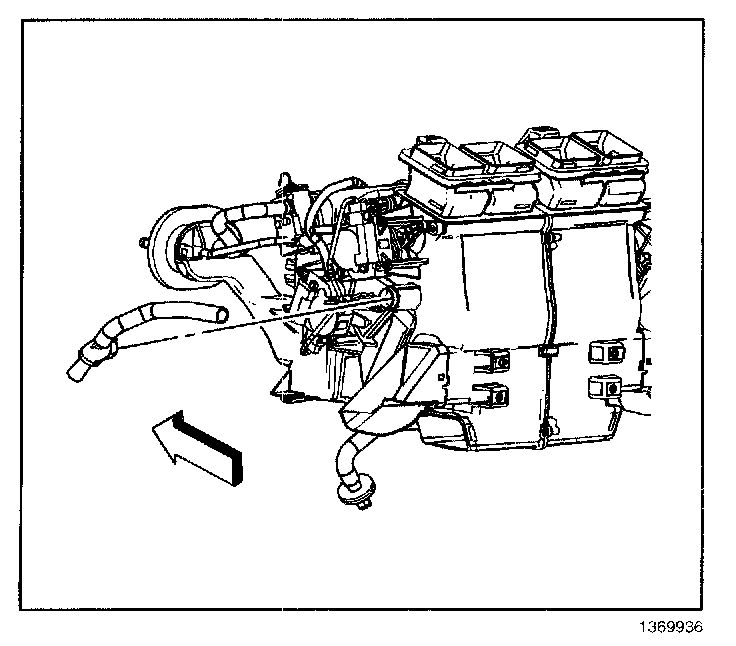 1369936