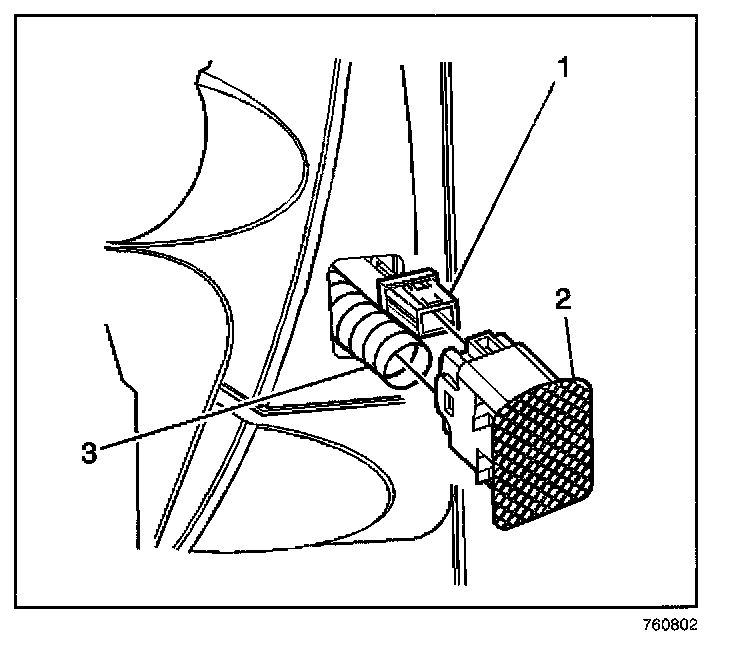 1
2
3
760802