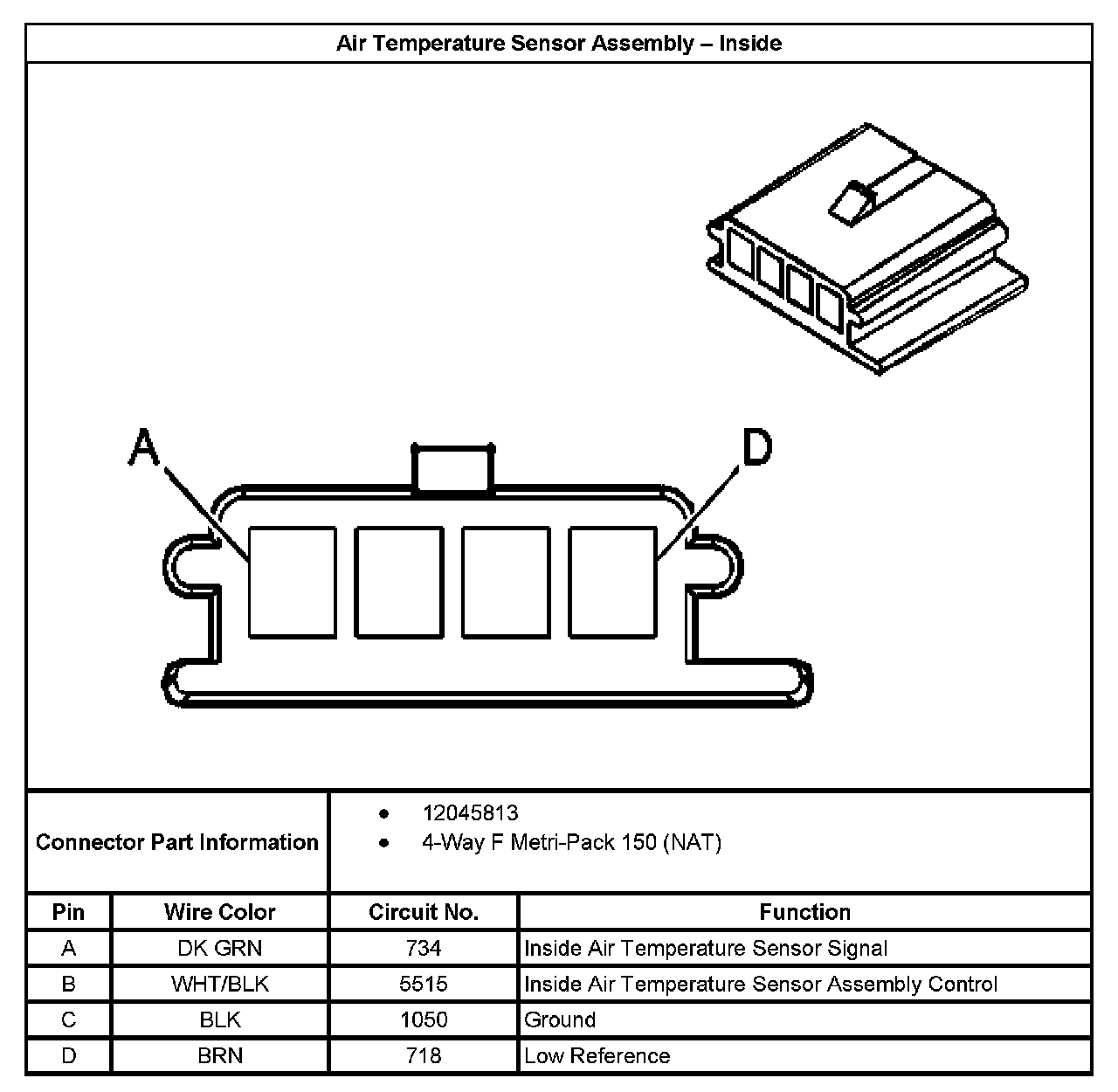 Air Temperature Sensor Assembly – Inside

A

D

Connector Part Information
• 12045813
• 4-Way F Metri-Pack 150 (NAT)

| Pin | Wire Color | Circuit No. | Function |
|---|---|---|---|
| A | DK GRN | 734 | Inside Air Temperature Sensor Signal |
| B | WHT/BLK | 5515 | Inside Air Temperature Sensor Assembly Control |
| C | BLK | 1050 | Ground |
| D | BRN | 718 | Low Reference |