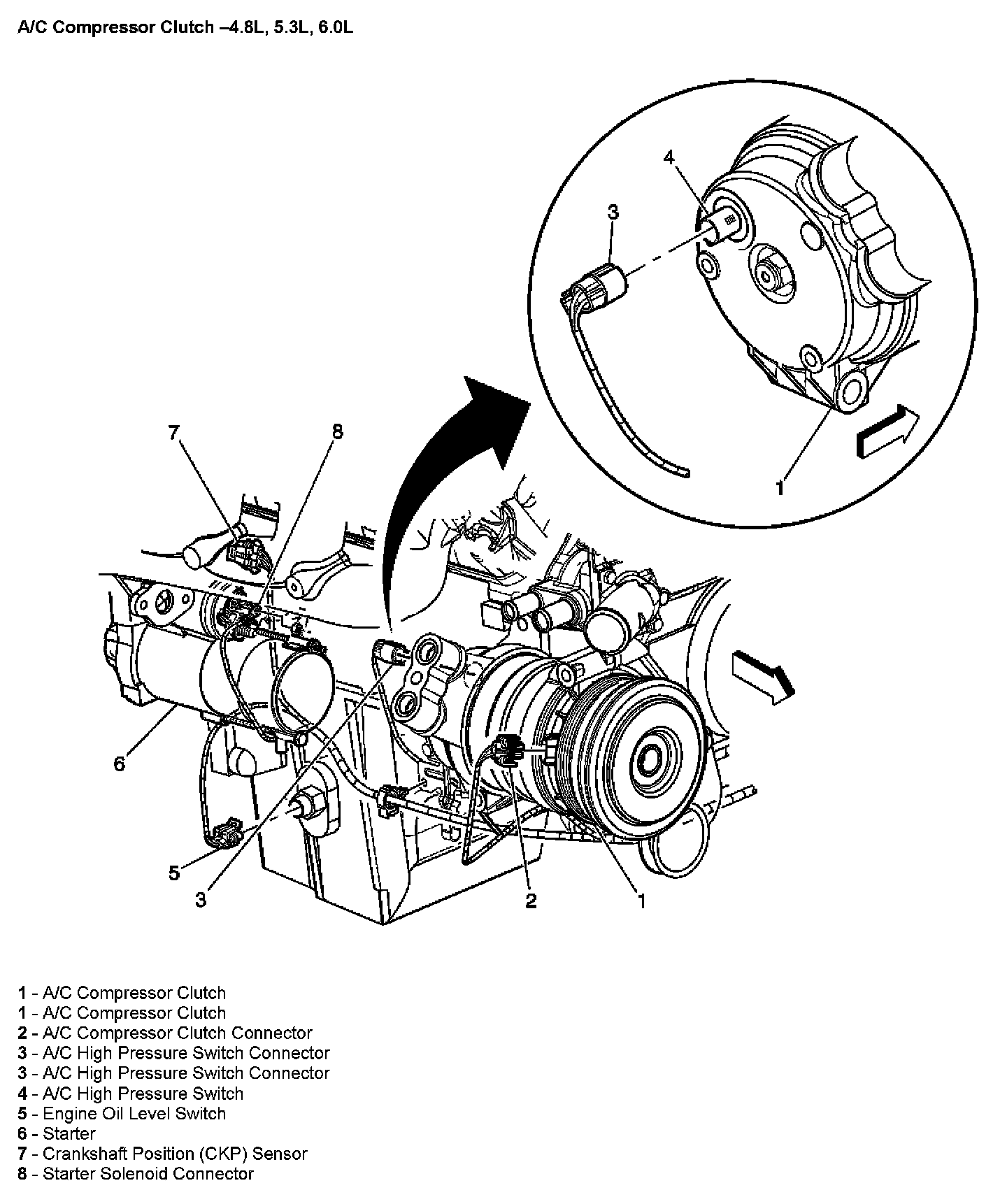 A/C Compressor Clutch –4.8L, 5.3L, 6.0L

4

3

1

7

8

6

5

3

2

1

1 - A/C Compressor Clutch
1 - A/C Compressor Clutch
2 - A/C Compressor Clutch Connector
3 - A/C High Pressure Switch Connector
3 - A/C High Pressure Switch Connector
4 - A/C High Pressure Switch
5 - Engine Oil Level Switch
6 - Starter
7 - Crankshaft Position (CKP) Sensor
8 - Starter Solenoid Connector