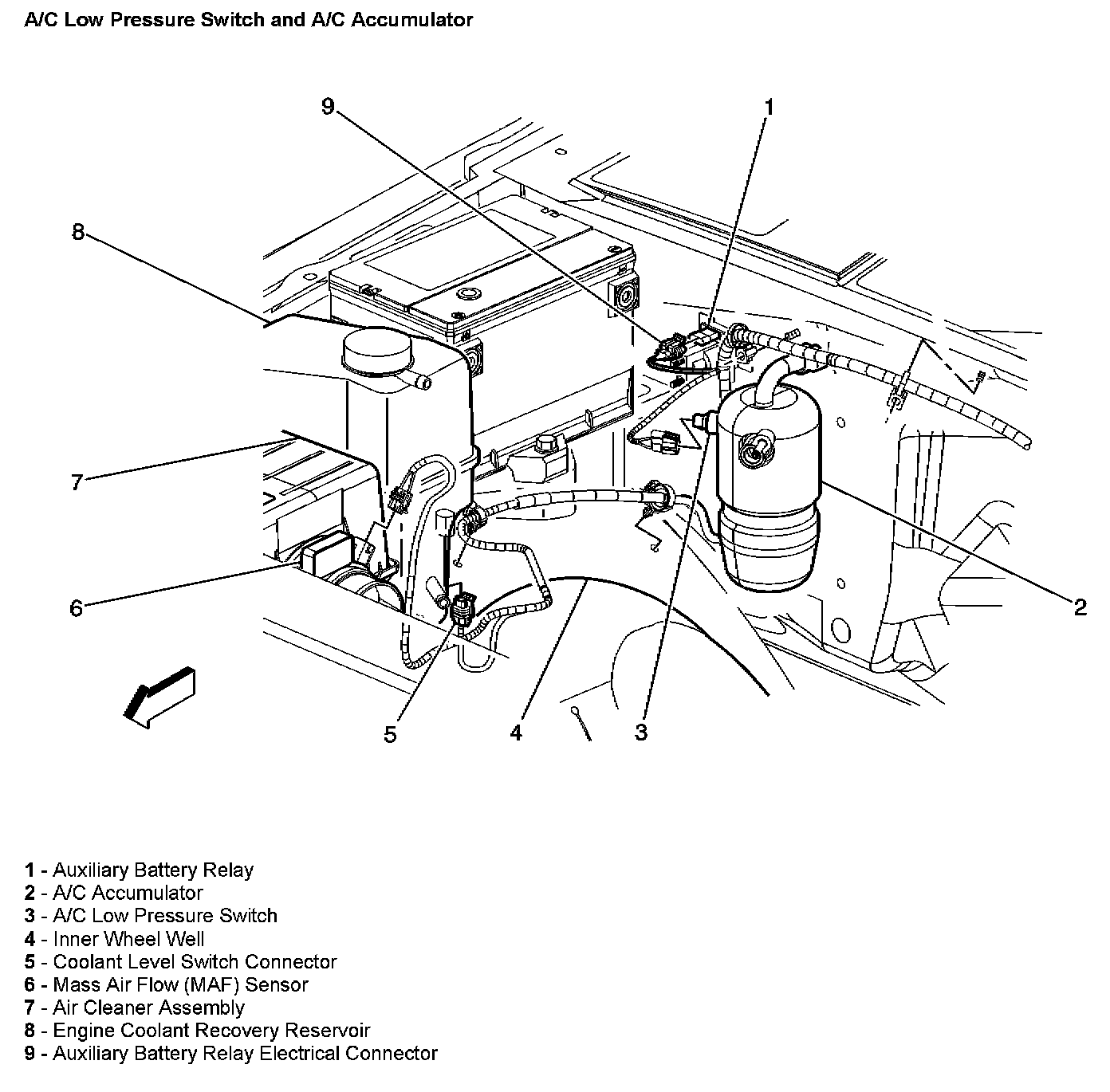 A/C Low Pressure Switch and A/C Accumulator

9
1
8
7
6
2
5
4
3

1 - Auxiliary Battery Relay
2 - A/C Accumulator
3 - A/C Low Pressure Switch
4 - Inner Wheel Well
5 - Coolant Level Switch Connector
6 - Mass Air Flow (MAF) Sensor
7 - Air Cleaner Assembly
8 - Engine Coolant Recovery Reservoir
9 - Auxiliary Battery Relay Electrical Connector