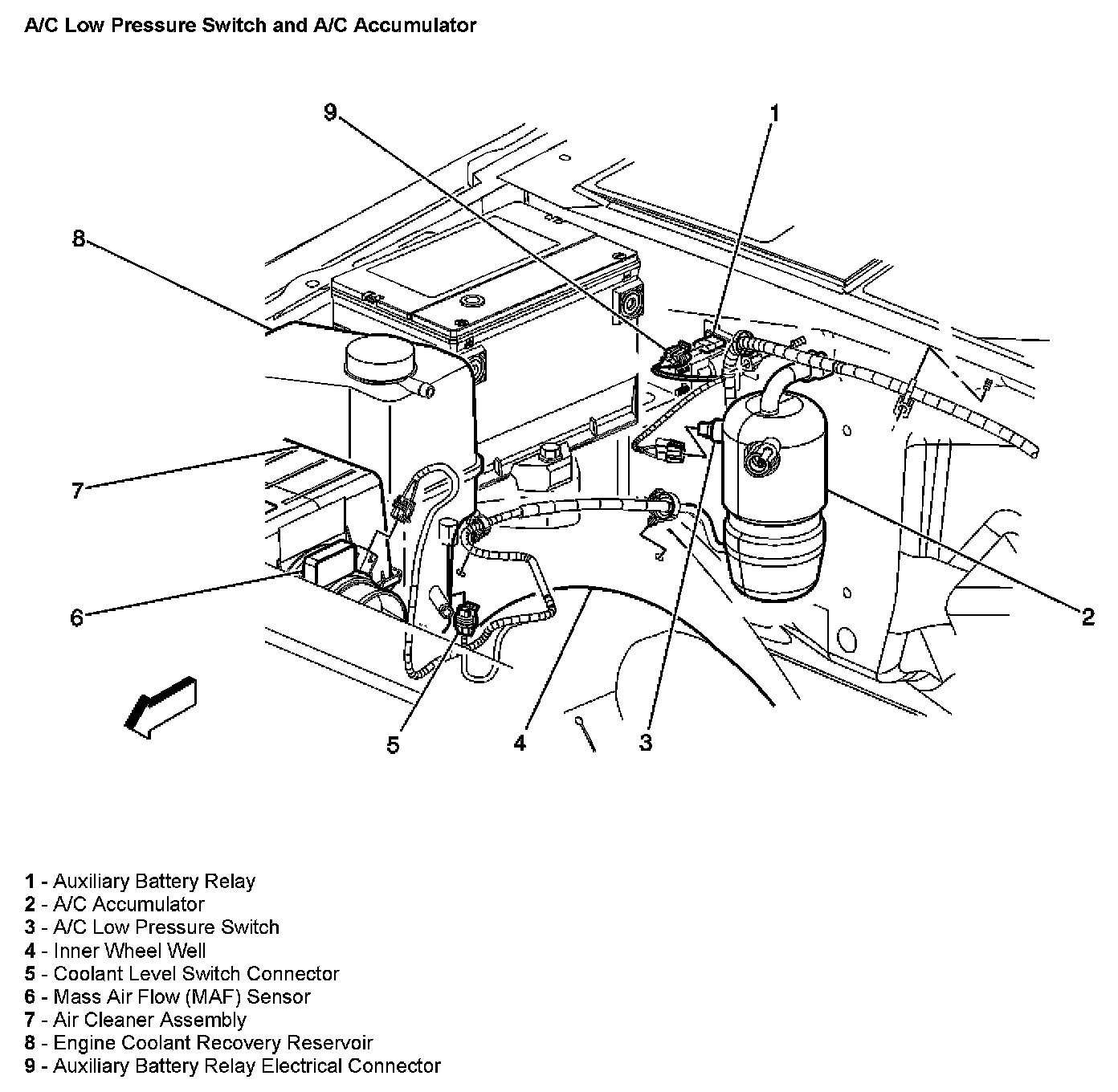 A/C Low Pressure Switch and A/C Accumulator

9

1

8

7

6

2

5

4

3

1 - Auxiliary Battery Relay
2 - A/C Accumulator
3 - A/C Low Pressure Switch
4 - Inner Wheel Well
5 - Coolant Level Switch Connector
6 - Mass Air Flow (MAF) Sensor
7 - Air Cleaner Assembly
8 - Engine Coolant Recovery Reservoir
9 - Auxiliary Battery Relay Electrical Connector