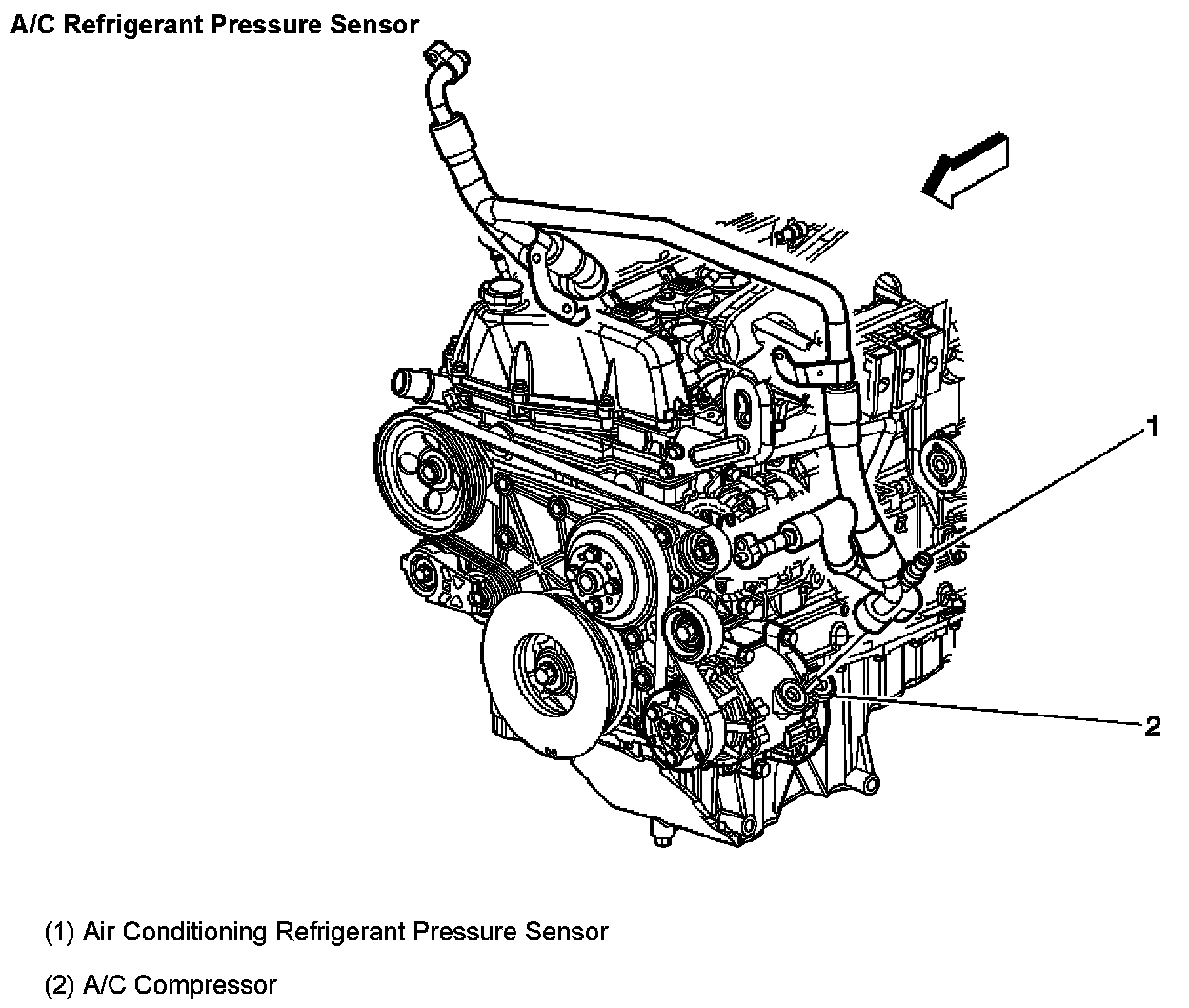 A/C Refrigerant Pressure Sensor

1

2

(1) Air Conditioning Refrigerant Pressure Sensor

(2) A/C Compressor