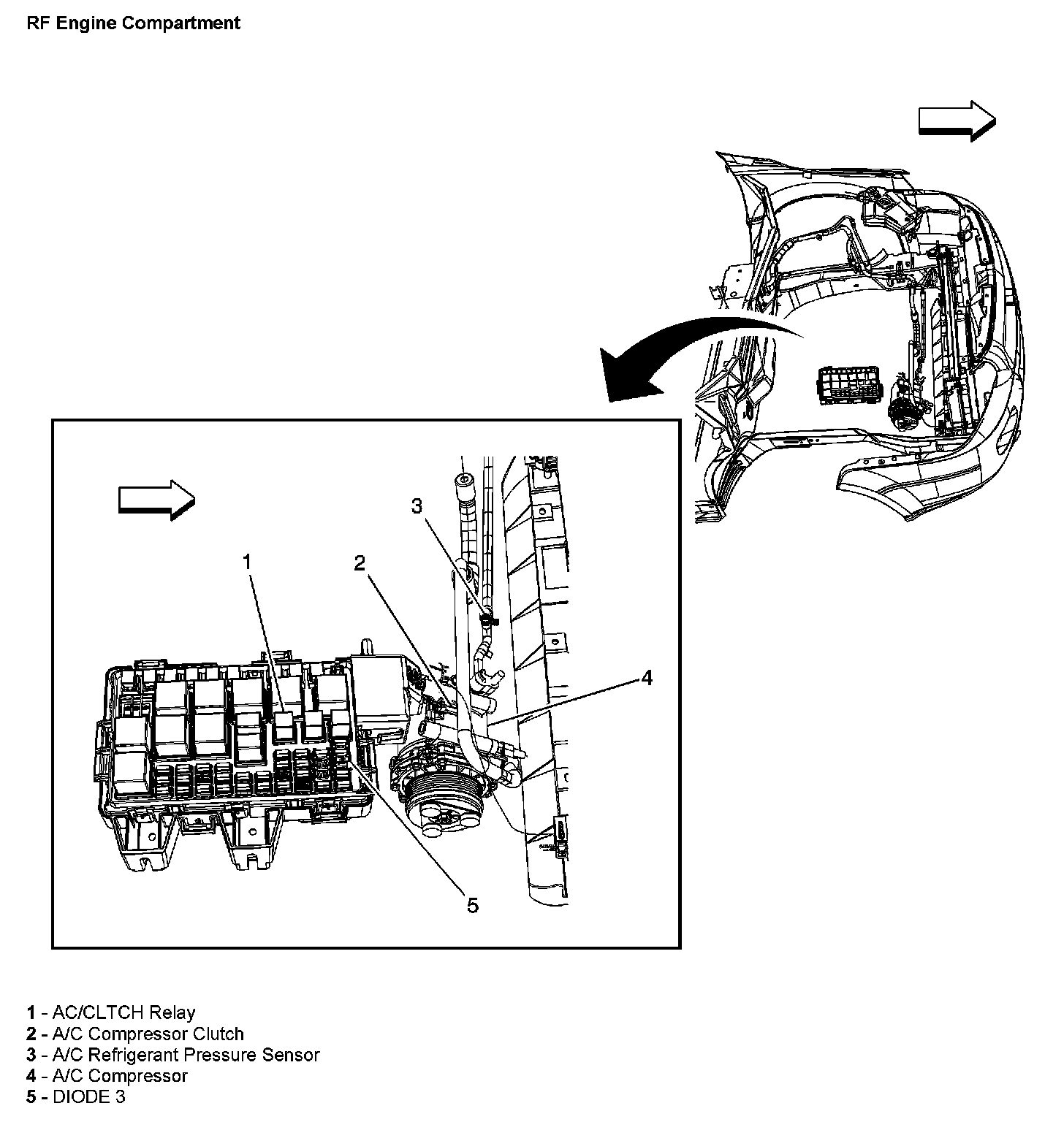 RF Engine Compartment

3

1

2

4

5

1 - AC/CLTCH Relay
2 - A/C Compressor Clutch
3 - A/C Refrigerant Pressure Sensor
4 - A/C Compressor
5 - DIODE 3