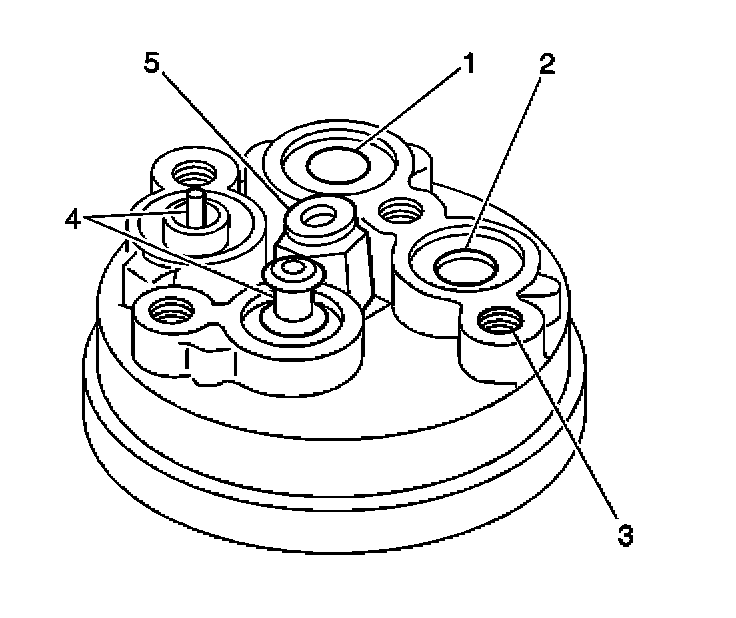 5
1
2
4
3