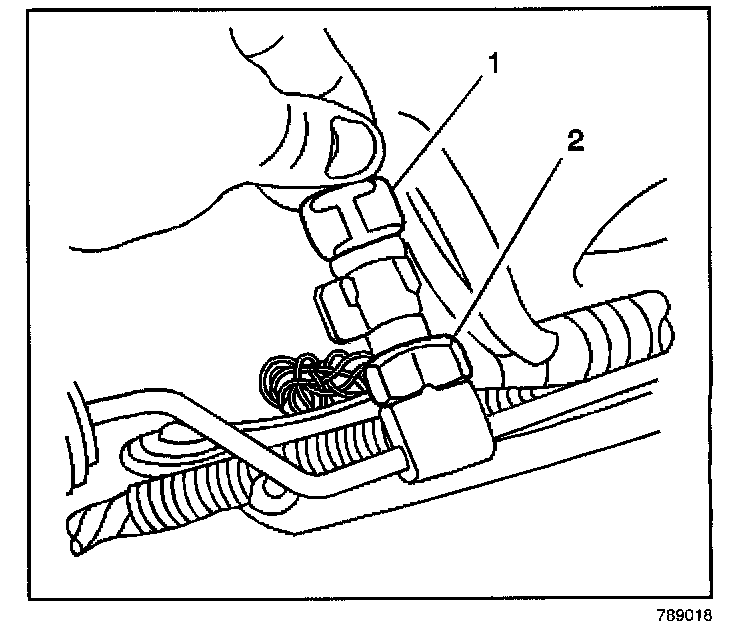 1
2
789018