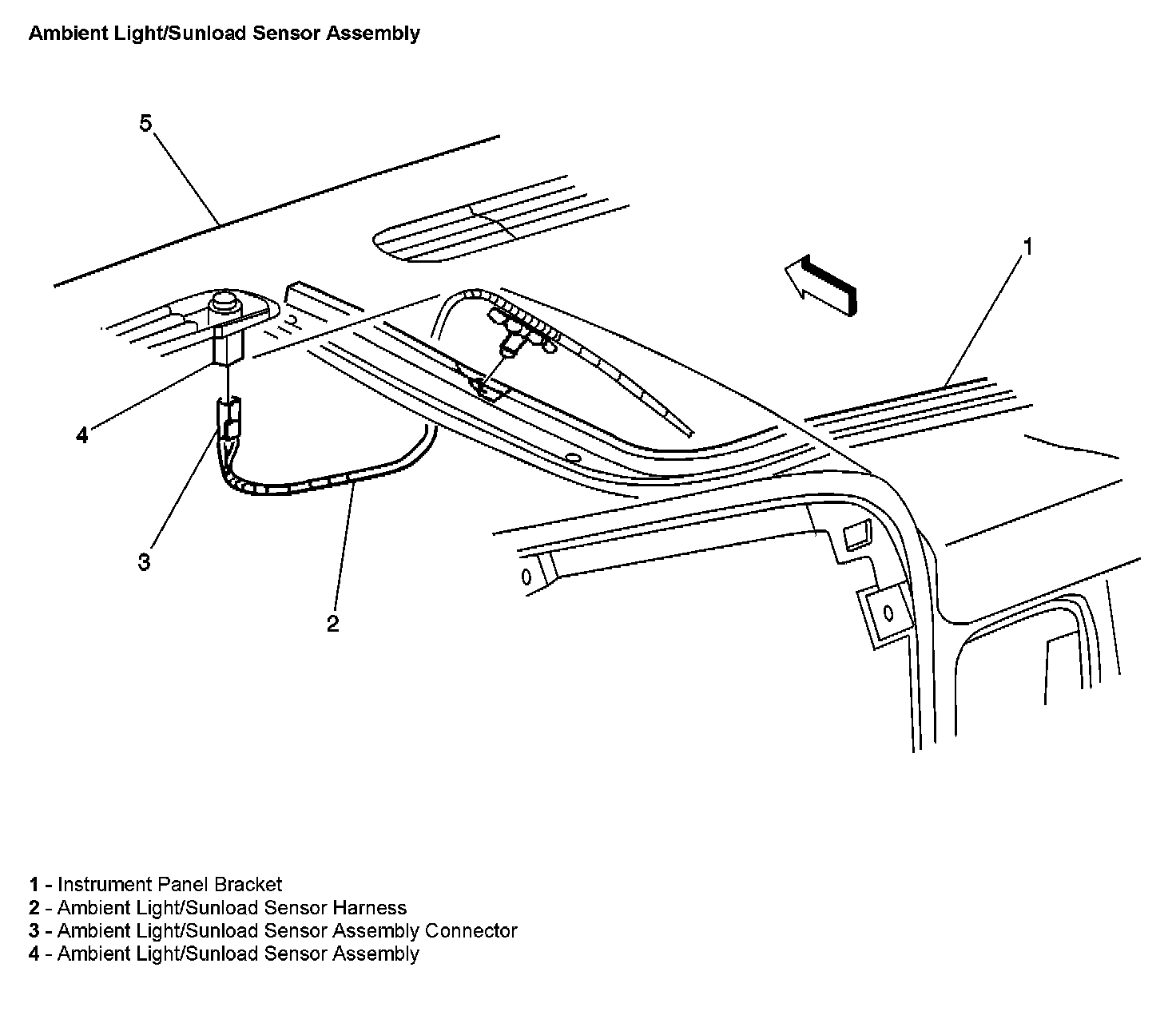 Ambient Light/Sunload Sensor Assembly

5

1

4

3

2

1 - Instrument Panel Bracket
2 - Ambient Light/Sunload Sensor Harness
3 - Ambient Light/Sunload Sensor Assembly Connector
4 - Ambient Light/Sunload Sensor Assembly