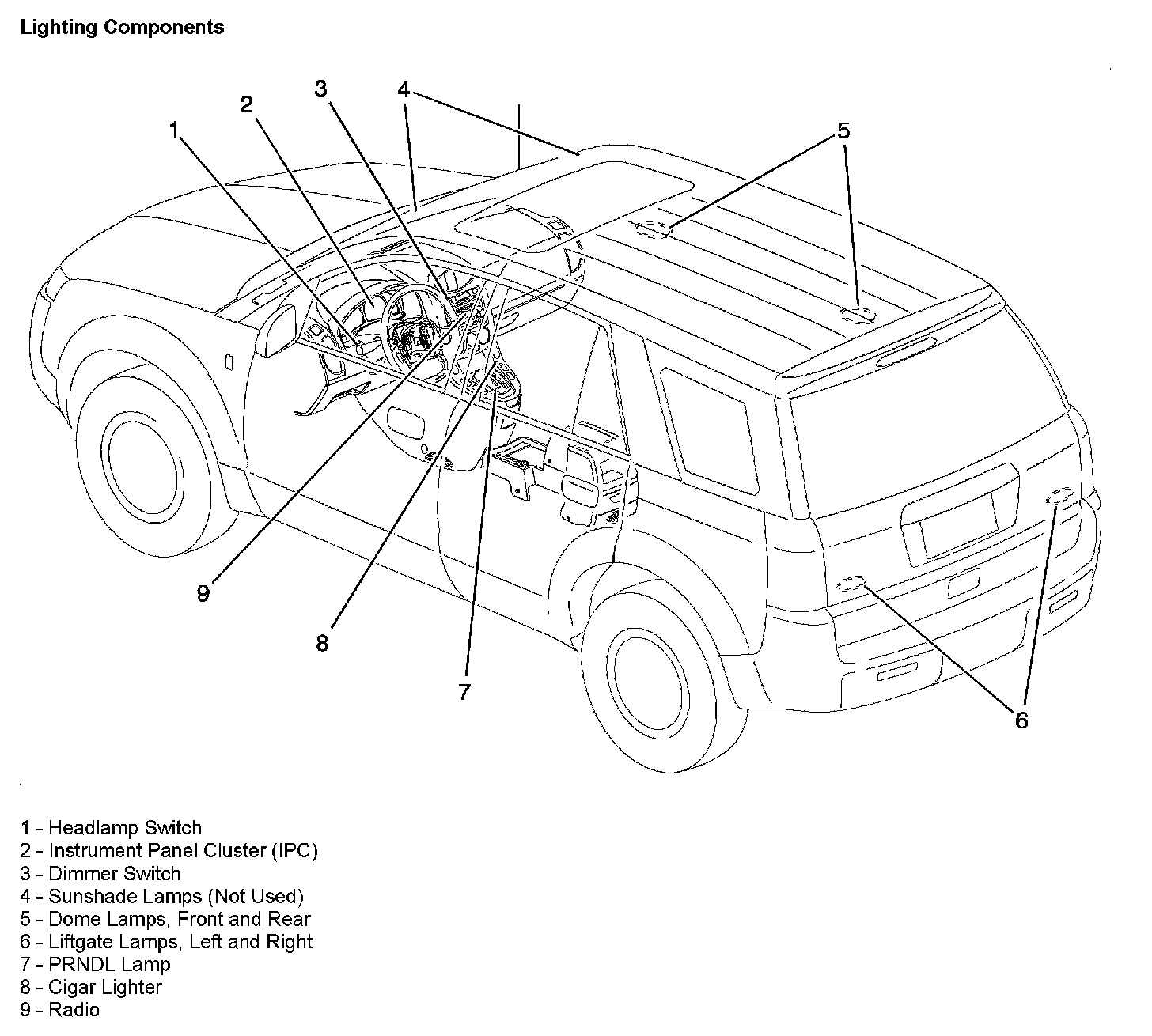 Lighting Components

1
2
3
4
5
9
8
7
6

1 - Headlamp Switch
2 - Instrument Panel Cluster (IPC)
3 - Dimmer Switch
4 - Sunshade Lamps (Not Used)
5 - Dome Lamps, Front and Rear
6 - Liftgate Lamps, Left and Right
7 - PRNDL Lamp
8 - Cigar Lighter
9 - Radio