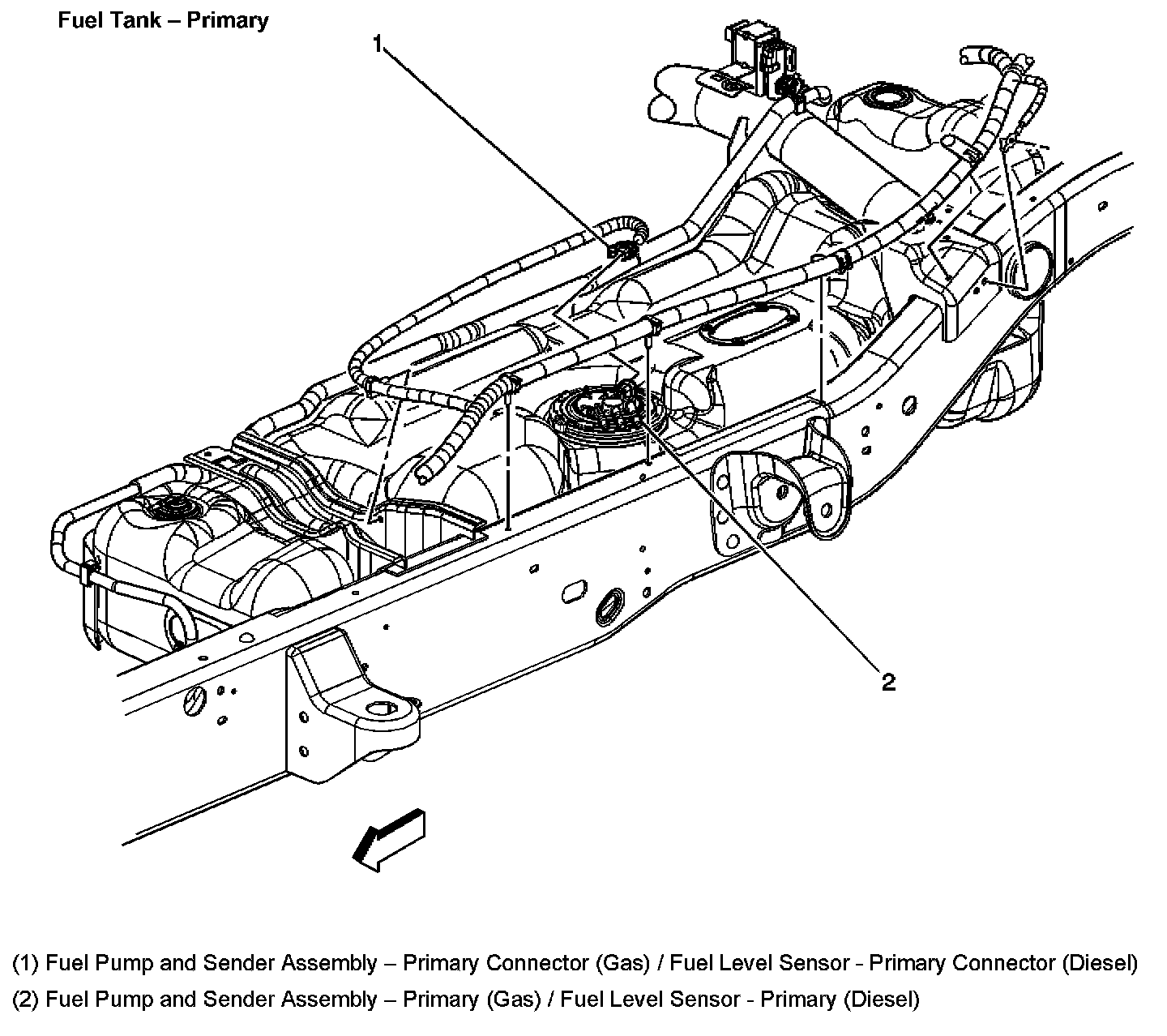 Fuel Tank – Primary

1

2

(1) Fuel Pump and Sender Assembly – Primary Connector (Gas) / Fuel Level Sensor - Primary Connector (Diesel)

(2) Fuel Pump and Sender Assembly – Primary (Gas) / Fuel Level Sensor - Primary (Diesel)